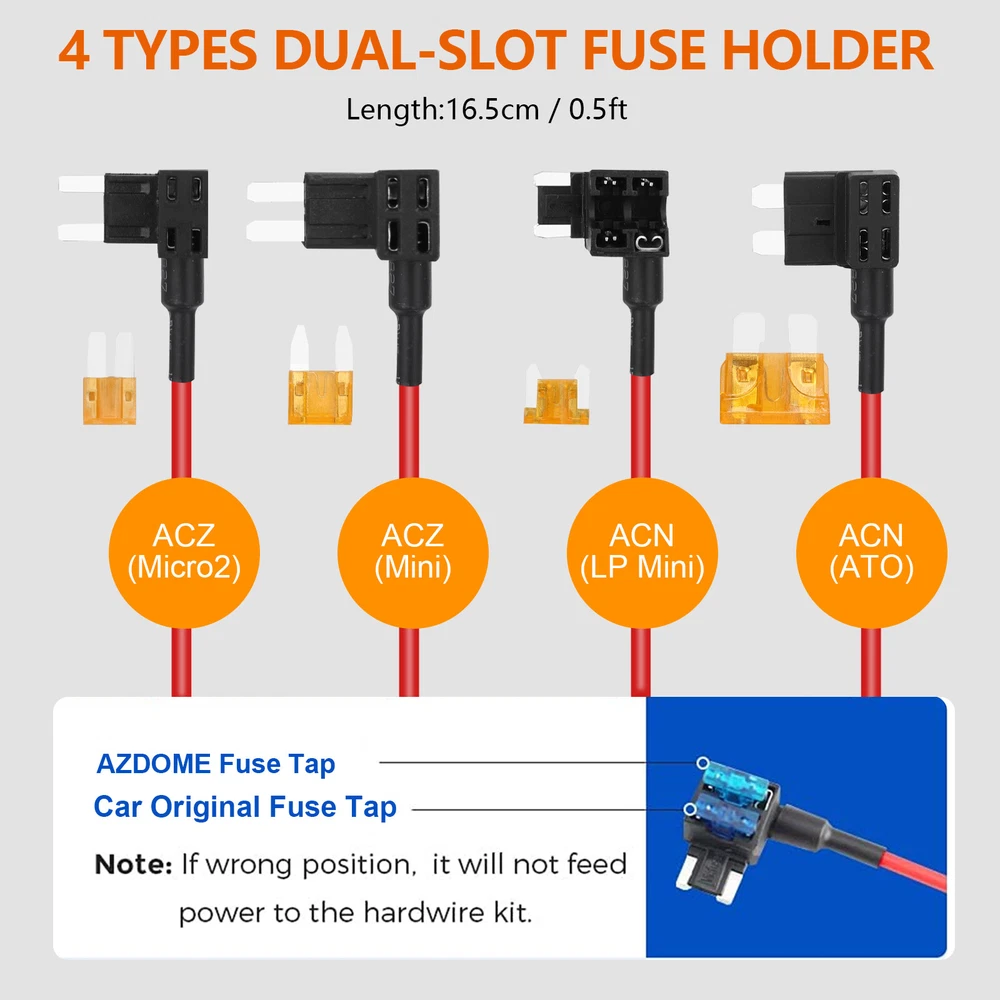 4 TYPES DUAL-SLOT FUSE HOLDER

Length:16.5cm / 0.5ft

ACZ (Micro2)

ACZ (Mini)

ACN (LP Mini)

ACN (ATO)

AZDOME Fuse Tap

Car Original Fuse Tap

Note: If wrong position, it will not feed power to the hardwire kit.