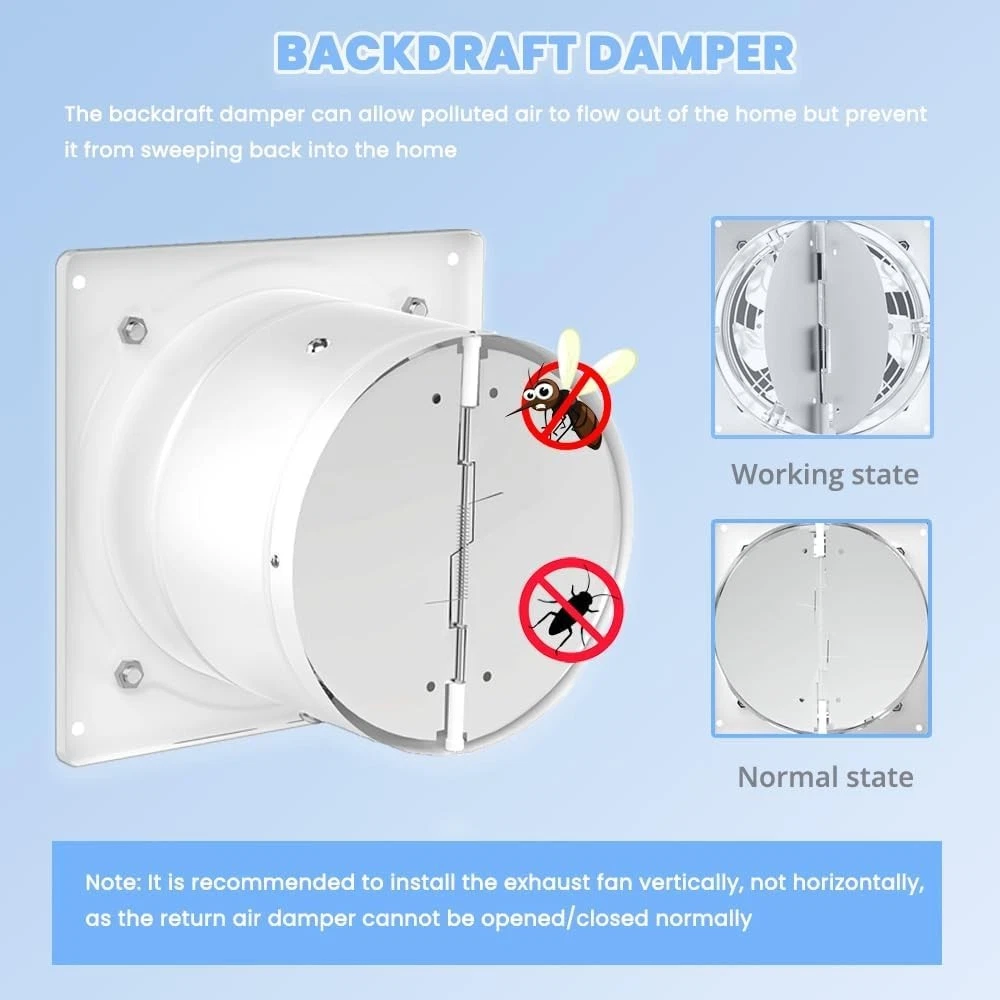 BACKDRAFT DAMPER

The backdraft damper can allow polluted air to flow out of the home but prevent it from sweeping back into the home

Working state

Normal state

Note: It is recommended to install the exhaust fan vertically, not horizontally, as the return air damper cannot be opened/closed normally