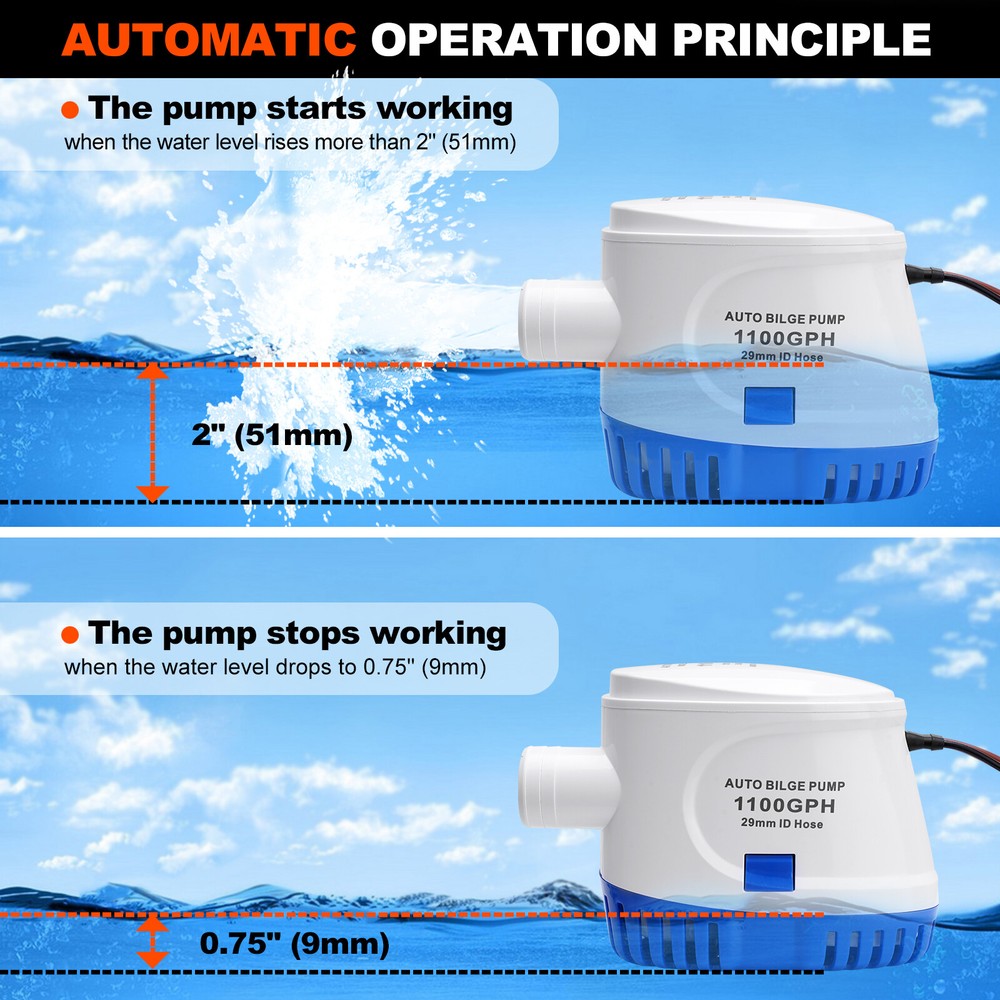 AUTOMATIC OPERATION PRINCIPLE

The pump starts working
when the water level rises more than 2" (51mm)

AUTO BILGE PUMP
1100GPH
29mm ID Hose

2" (51mm)

The pump stops working
when the water level drops to 0.75" (9mm)

AUTO BILGE PUMP
1100GPH
29mm ID Hose

0.75" (9mm)