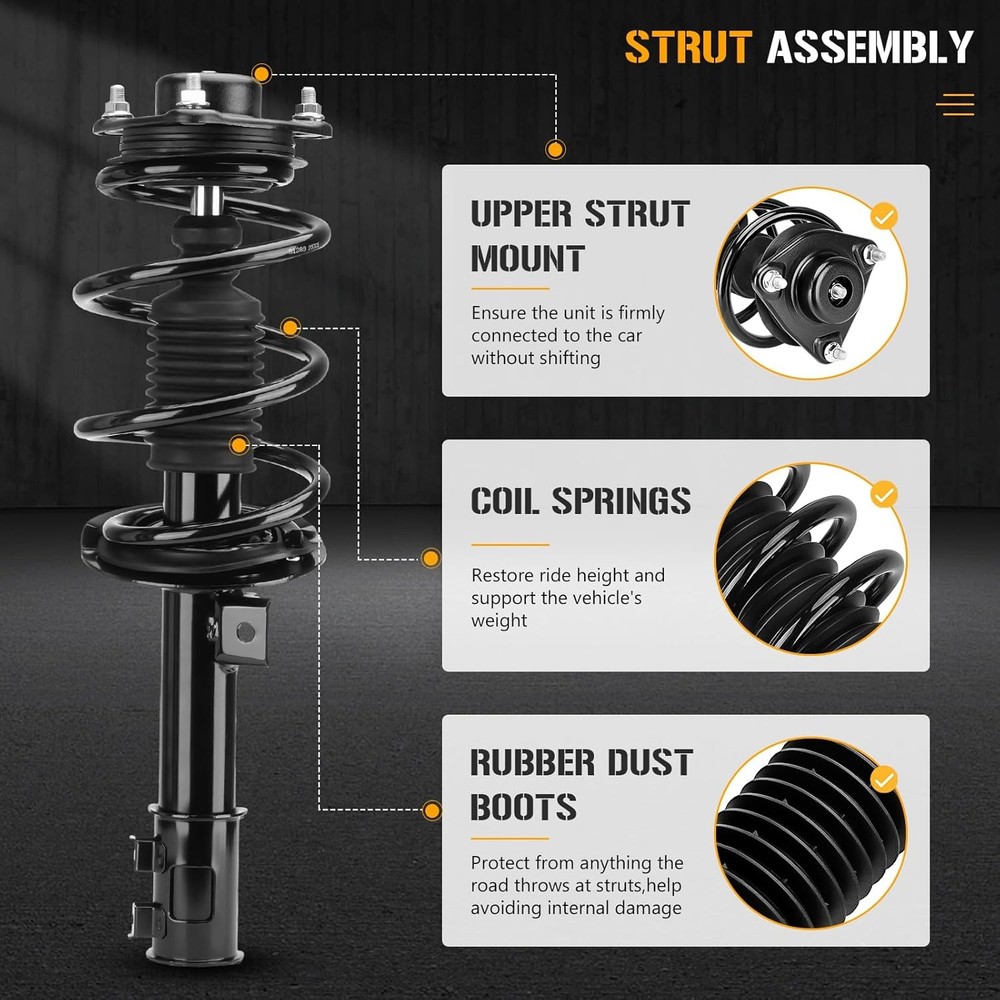 STRUT ASSEMBLY

UPPER STRUT MOUNT

Ensure the unit is firmly connected to the car without shifting

COIL SPRINGS

Restore ride height and support the vehicle's weight

RUBBER DUST BOOTS

Protect from anything the road throws at struts,help avoiding internal damage