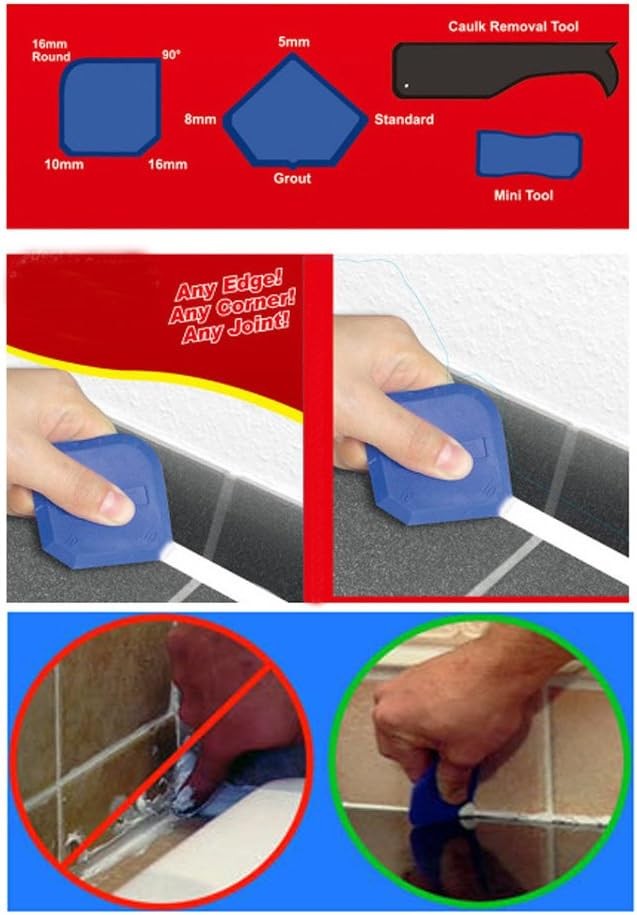 16mm Round
90°
10mm
16mm
5mm
8mm
Standard
Grout
Caulk Removal Tool
Mini Tool

Any Edge!
Any Corner!
Any Joint!