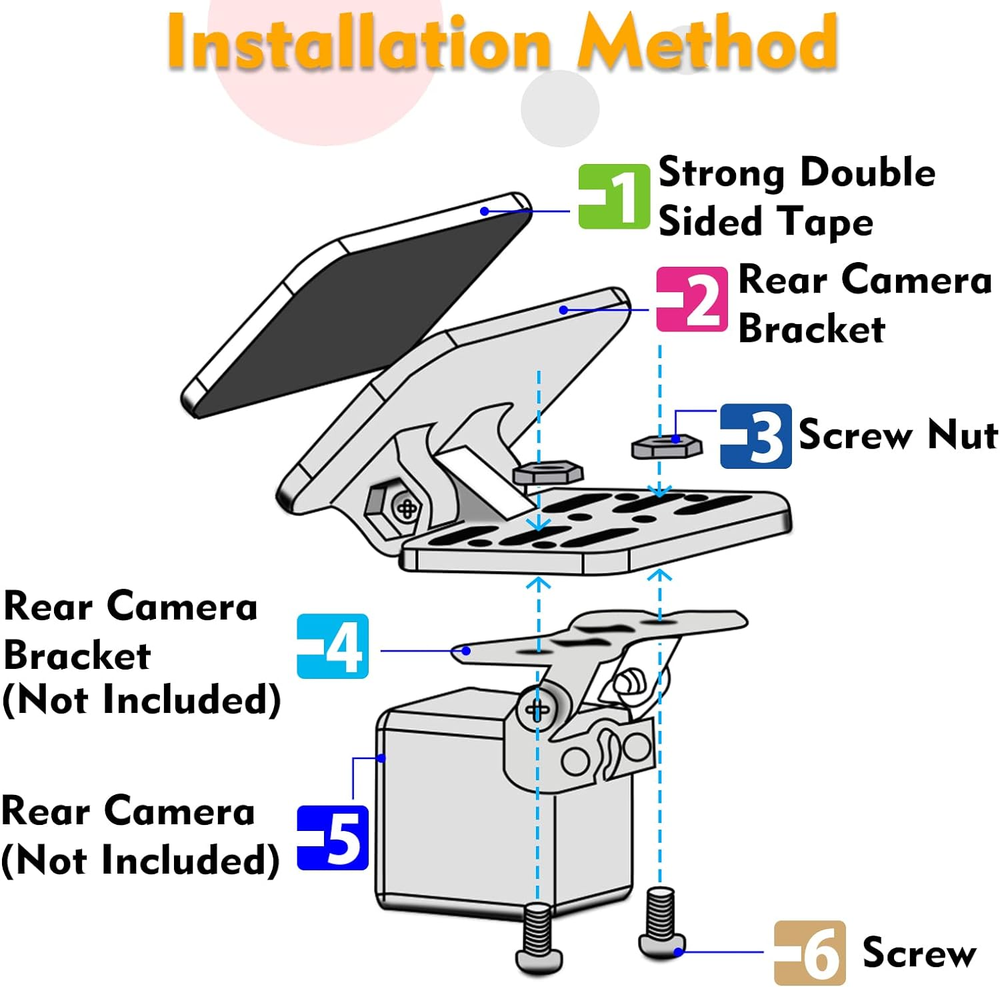 Installation Method

1 Strong Double Sided Tape

2 Rear Camera Bracket

3 Screw Nut

Rear Camera Bracket (Not Included) 4

Rear Camera (Not Included) 5

6 Screw