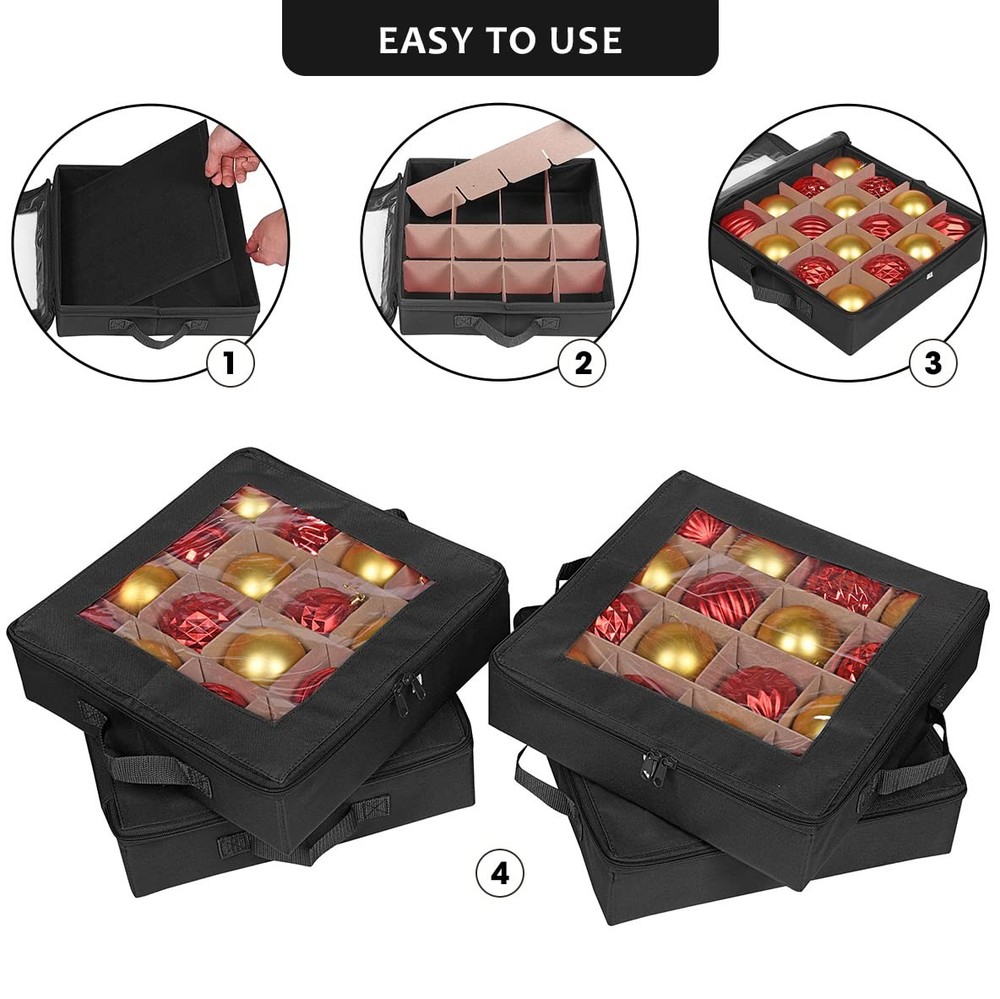 EASY TO USE

1

2

3

4