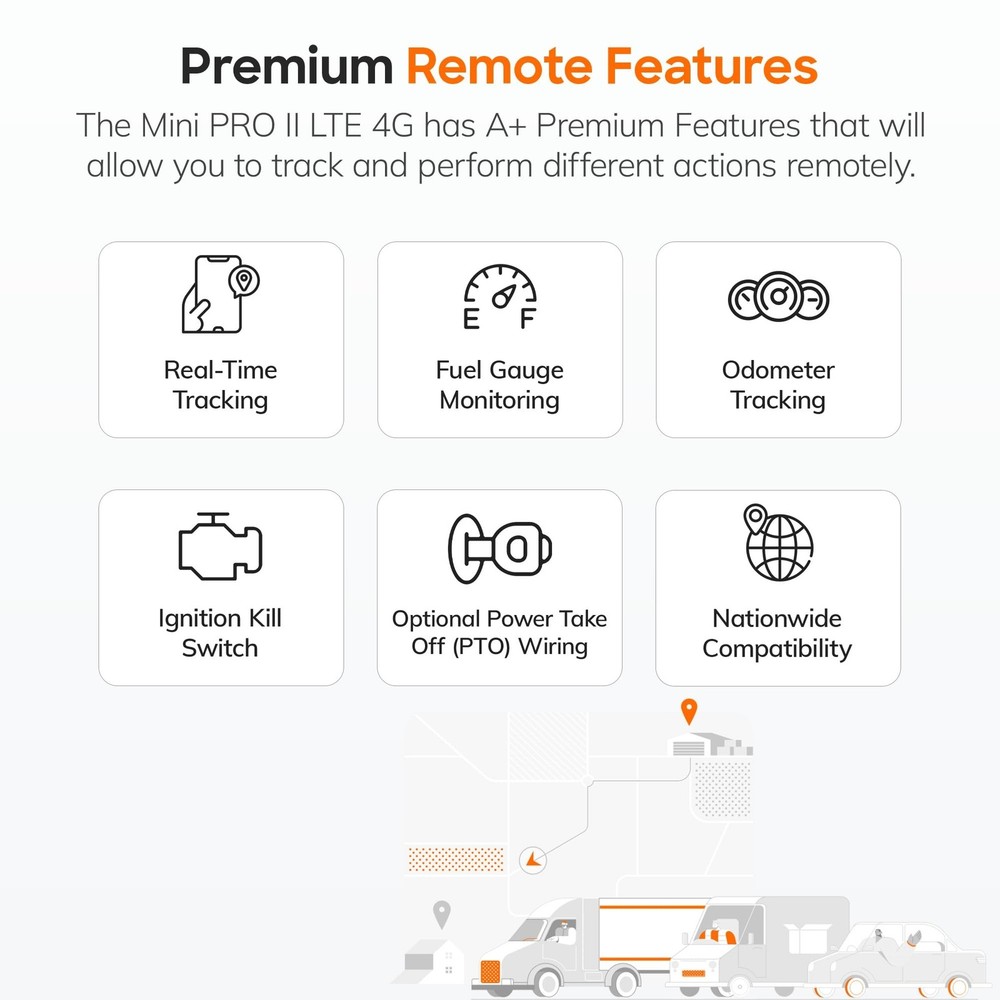 Premium Remote Features

The Mini PRO II LTE 4G has A+ Premium Features that will allow you to track and perform different actions remotely.

E F

Real-Time Tracking

Fuel Gauge Monitoring

Odometer Tracking

Ignition Kill Switch

Optional Power Take Off (PTO) Wiring

Nationwide Compatibility