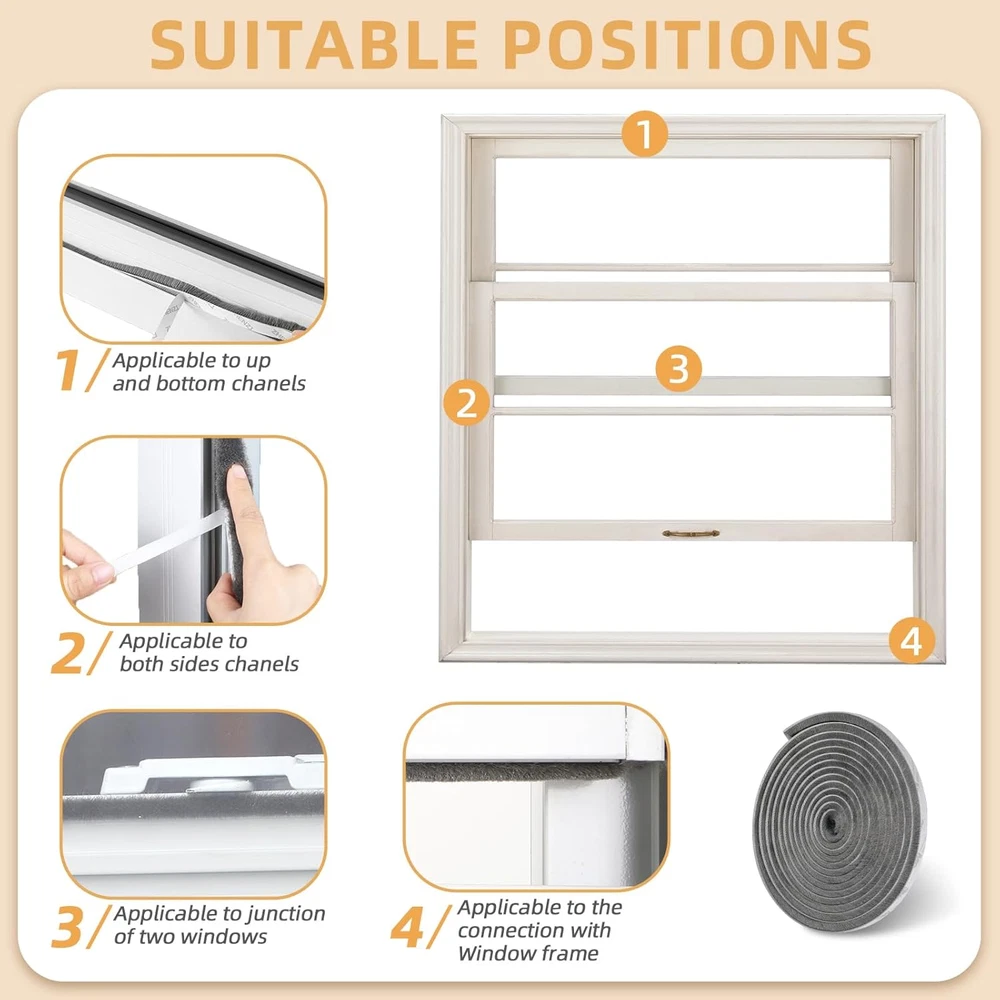 SUITABLE POSITIONS

1

3

2

4

1/ Applicable to up and bottom chanels

2/ Applicable to both sides chanels

3/ Applicable to junction of two windows

4/ Applicable to the connection with Window frame