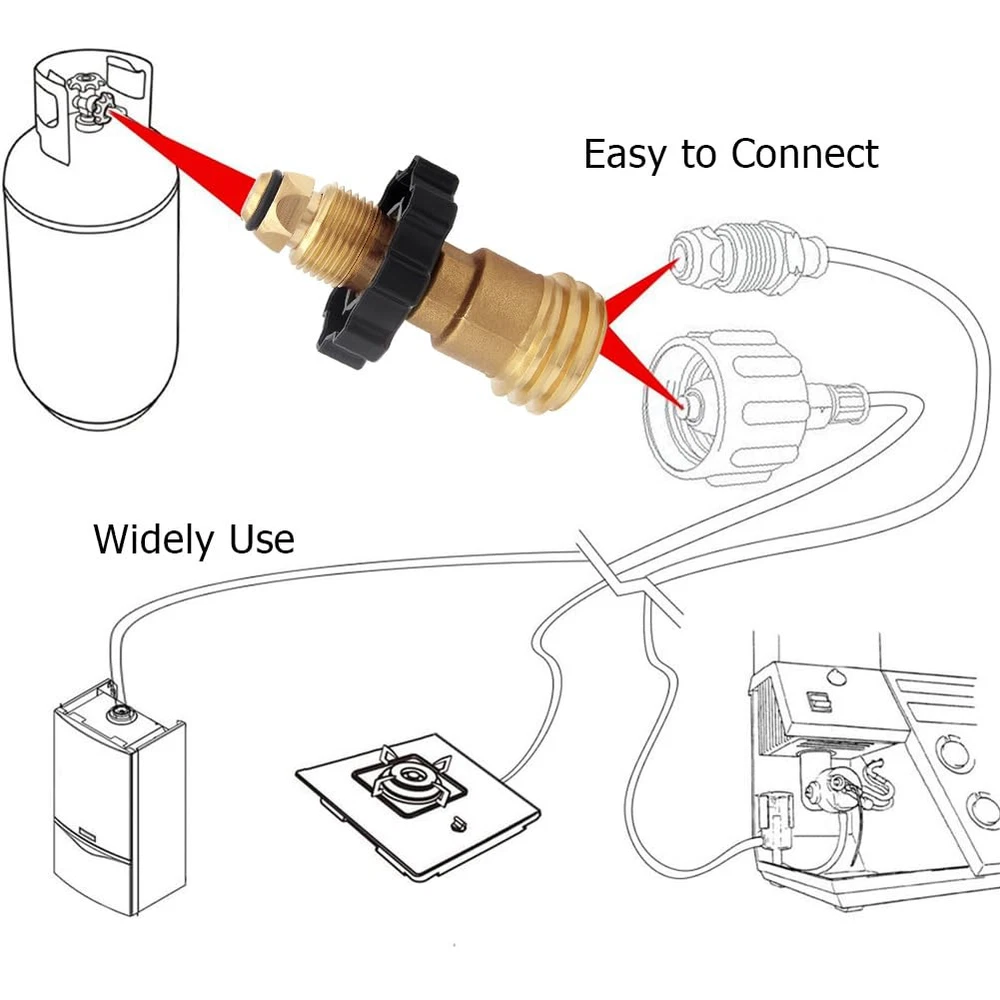 Easy to Connect

Widely Use