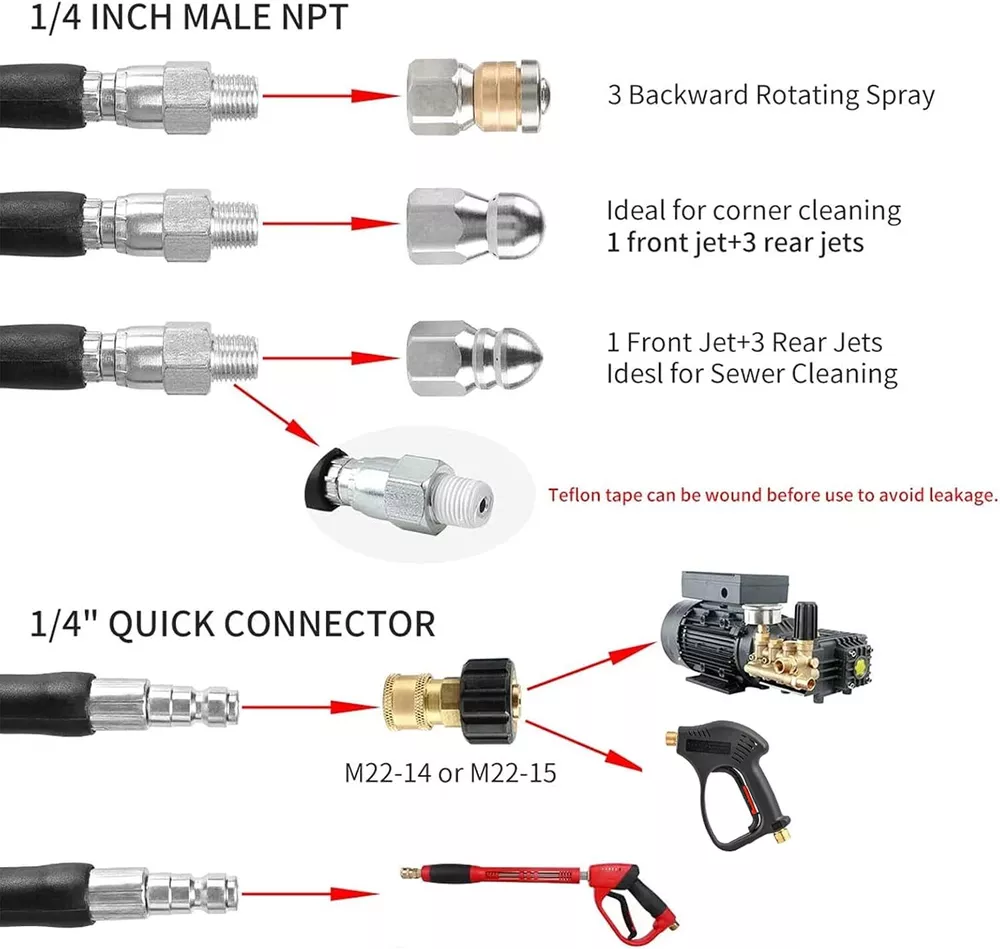 1/4 INCH MALE NPT

3 Backward Rotating Spray

Ideal for corner cleaning
1 front jet+3 rear jets

1 Front Jet+3 Rear Jets
Idesl for Sewer Cleaning

Teflon tape can be wound before use to avoid leakage.

1/4" QUICK CONNECTOR

M22-14 or M22-15