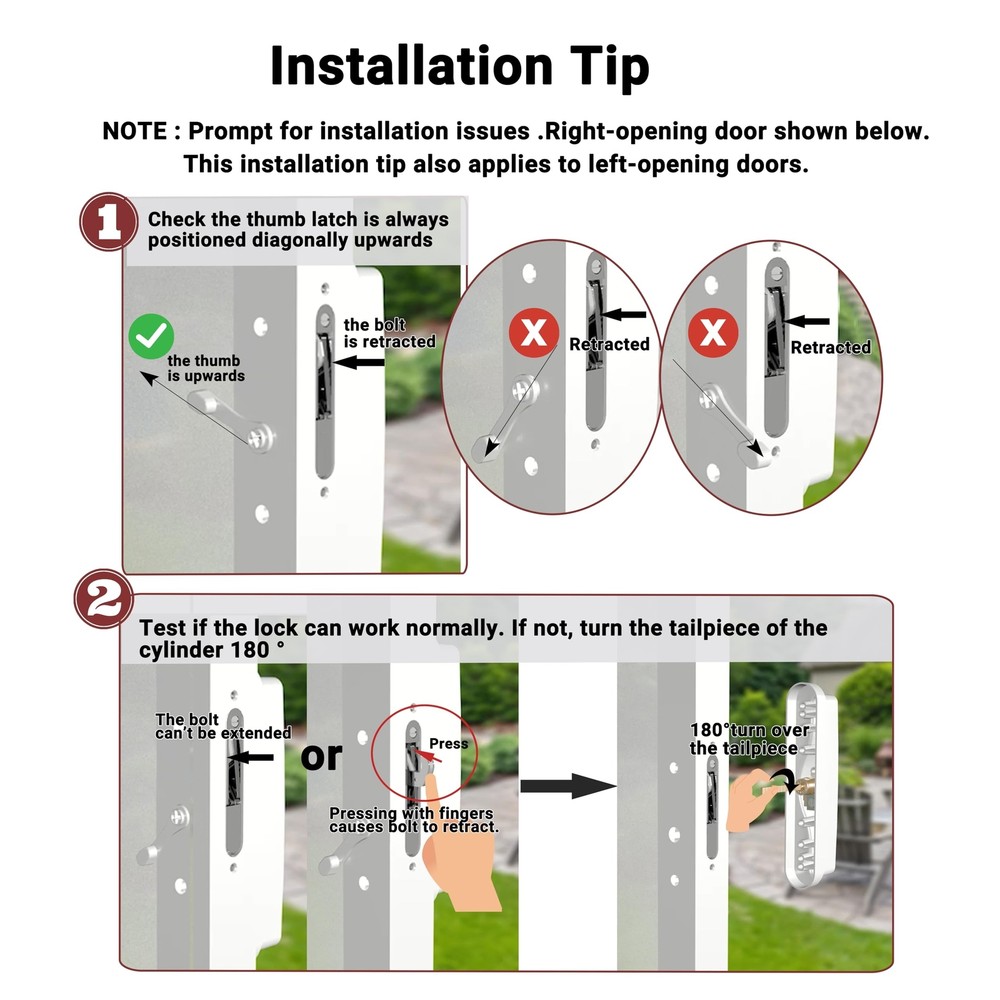 Installation Tip

NOTE : Prompt for installation issues .Right-opening door shown below. This installation tip also applies to left-opening doors.

1

Check the thumb latch is always positioned diagonally upwards

the thumb is upwards

the bolt is retracted

Retracted

Retracted

2

Test if the lock can work normally. If not, turn the tailpiece of the cylinder 180 °

The bolt can't be extended

or

Press

Pressing with fingers causes bolt to retract.

180°turn over the tailpiece