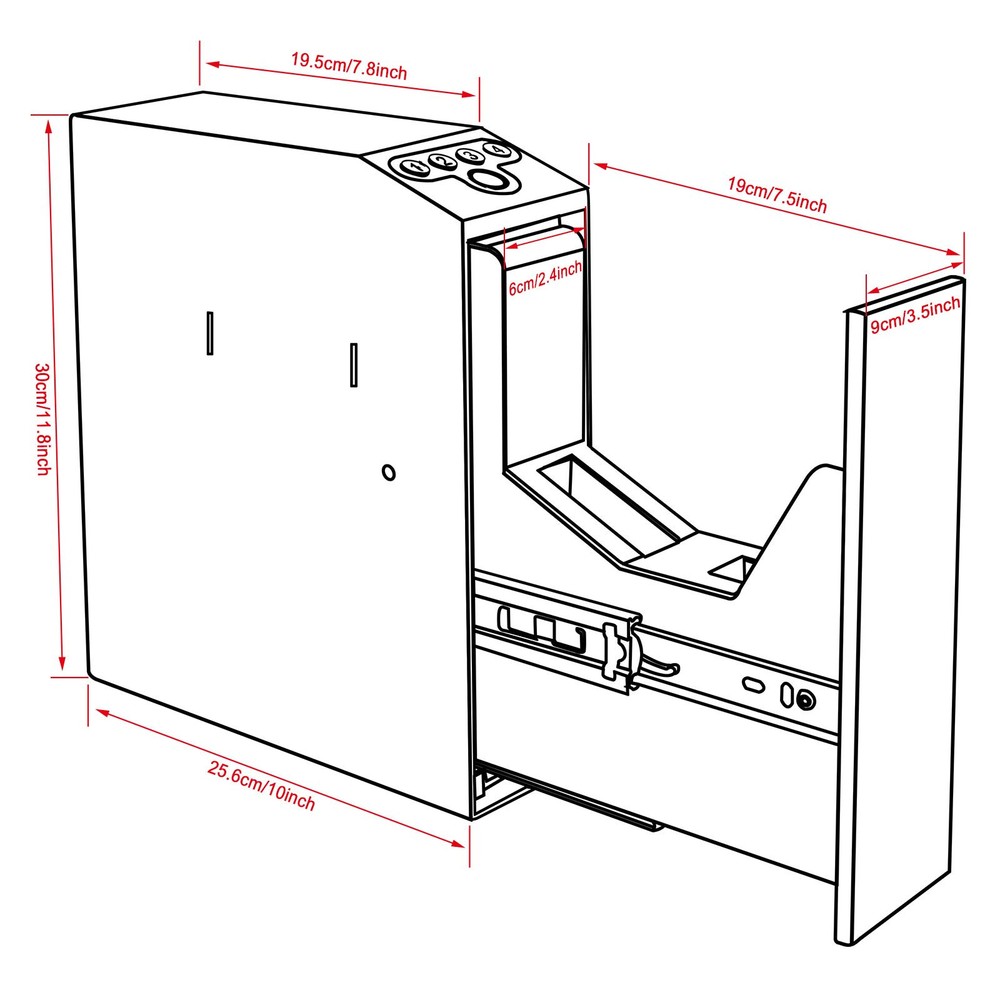 19.5cm/7.8inch

1 2 3 4

19cm/7.5inch

6cm/2.4inch

9cm/3.5inch

30cm/11.8inch

25.6cm/10inch