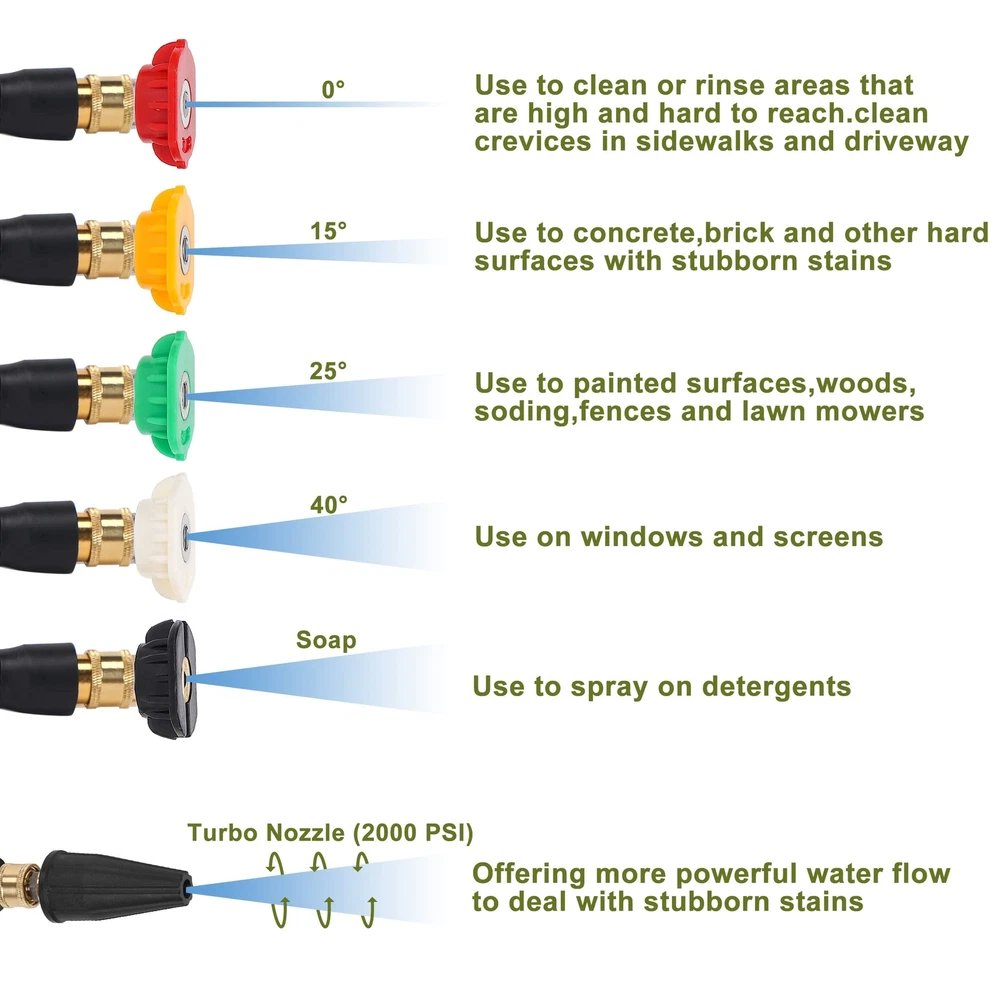 0°

Use to clean or rinse areas that are high and hard to reach.clean crevices in sidewalks and driveway

15°

Use to concrete,brick and other hard surfaces with stubborn stains

25°

Use to painted surfaces,woods, soding,fences and lawn mowers

40°

Use on windows and screens

Soap

Use to spray on detergents

Turbo Nozzle (2000 PSI)

Offering more powerful water flow to deal with stubborn stains