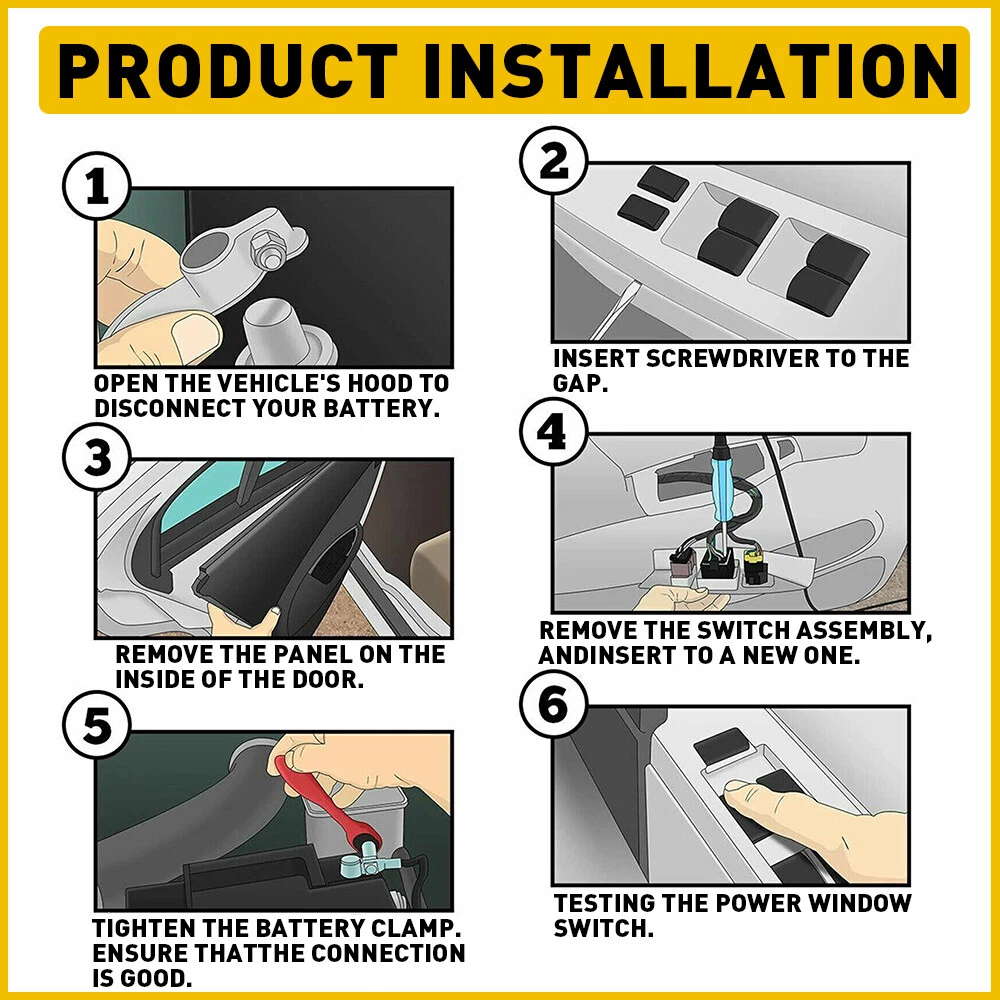 PRODUCT INSTALLATION

1
OPEN THE VEHICLE'S HOOD TO DISCONNECT YOUR BATTERY.

2
INSERT SCREWDRIVER TO THE GAP.

3
REMOVE THE PANEL ON THE INSIDE OF THE DOOR.

4
REMOVE THE SWITCH ASSEMBLY, ANDINSERT TO A NEW ONE.

5
TIGHTEN THE BATTERY CLAMP. ENSURE THATTHE CONNECTION IS GOOD.

6
TESTING THE POWER WINDOW SWITCH.