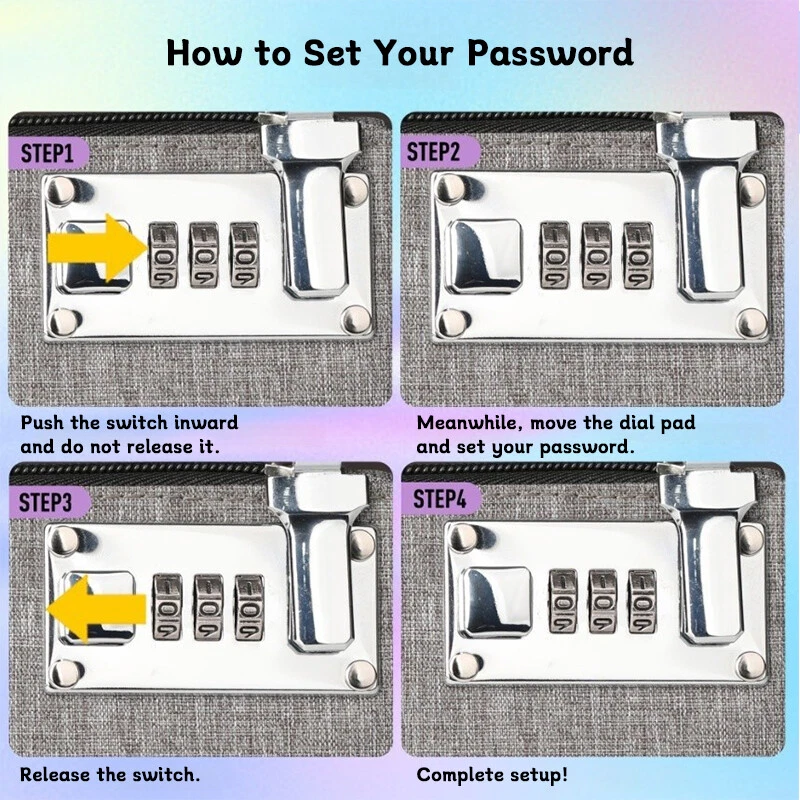 How to Set Your Password

STEP1

Push the switch inward and do not release it.

STEP2

Meanwhile, move the dial pad and set your password.

STEP3

Release the switch.

STEP4

Complete setup!