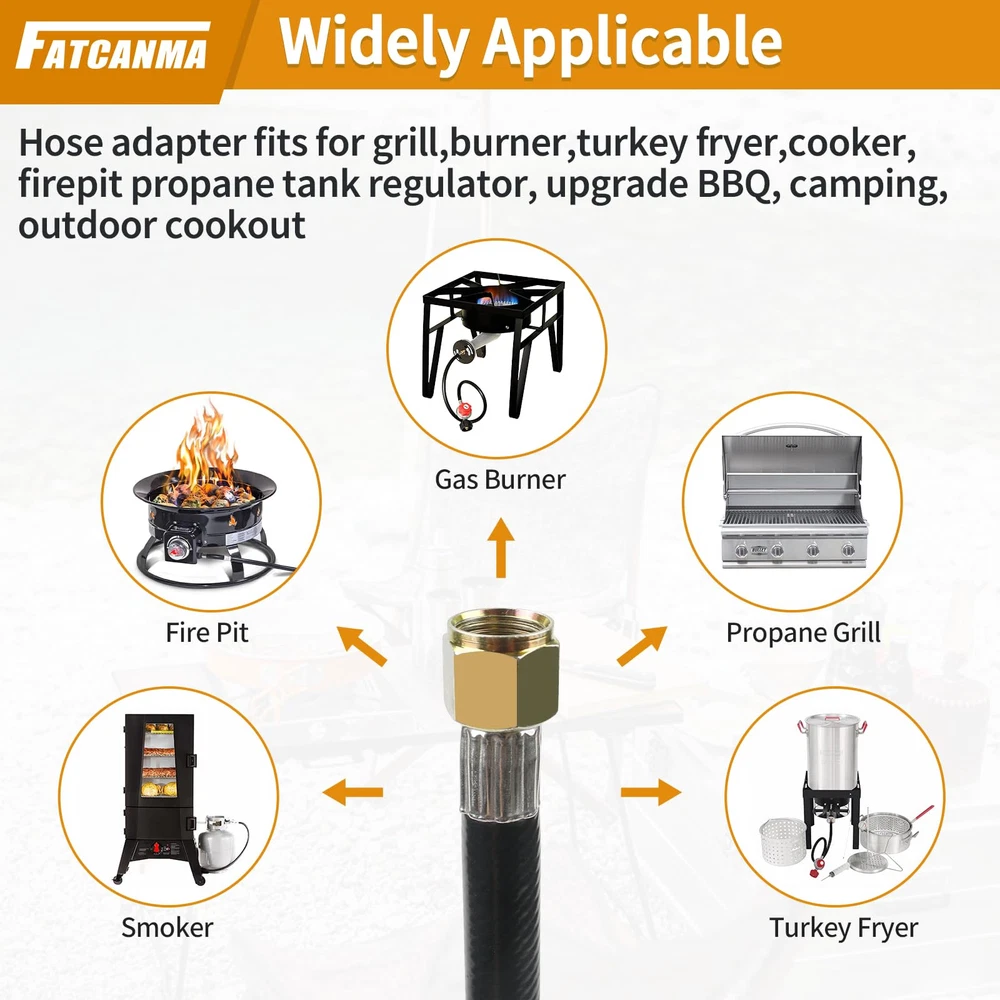 FATCANMA

Widely Applicable

Hose adapter fits for grill,burner,turkey fryer,cooker, firepit propane tank regulator, upgrade BBQ, camping, outdoor cookout

Gas Burner

Fire Pit

Propane Grill

Smoker

Turkey Fryer