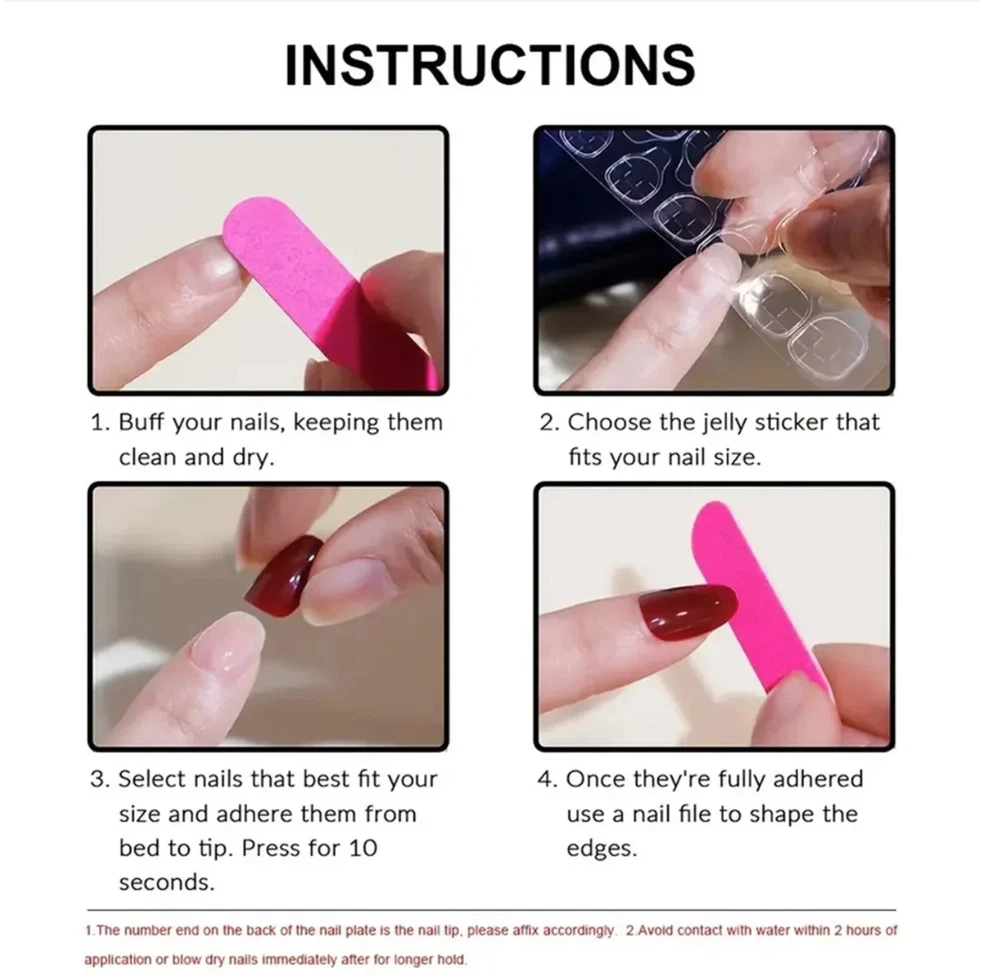 INSTRUCTIONS

1. Buff your nails, keeping them clean and dry.

2. Choose the jelly sticker that fits your nail size.

3. Select nails that best fit your size and adhere them from bed to tip. Press for 10 seconds.

4. Once they're fully adhered use a nail file to shape the edges.

1.The number end on the back of the nail plate is the nail tip, please affix accordingly. 2.Avoid contact with water within 2 hours of application or blow dry nails immediately after for longer hold.