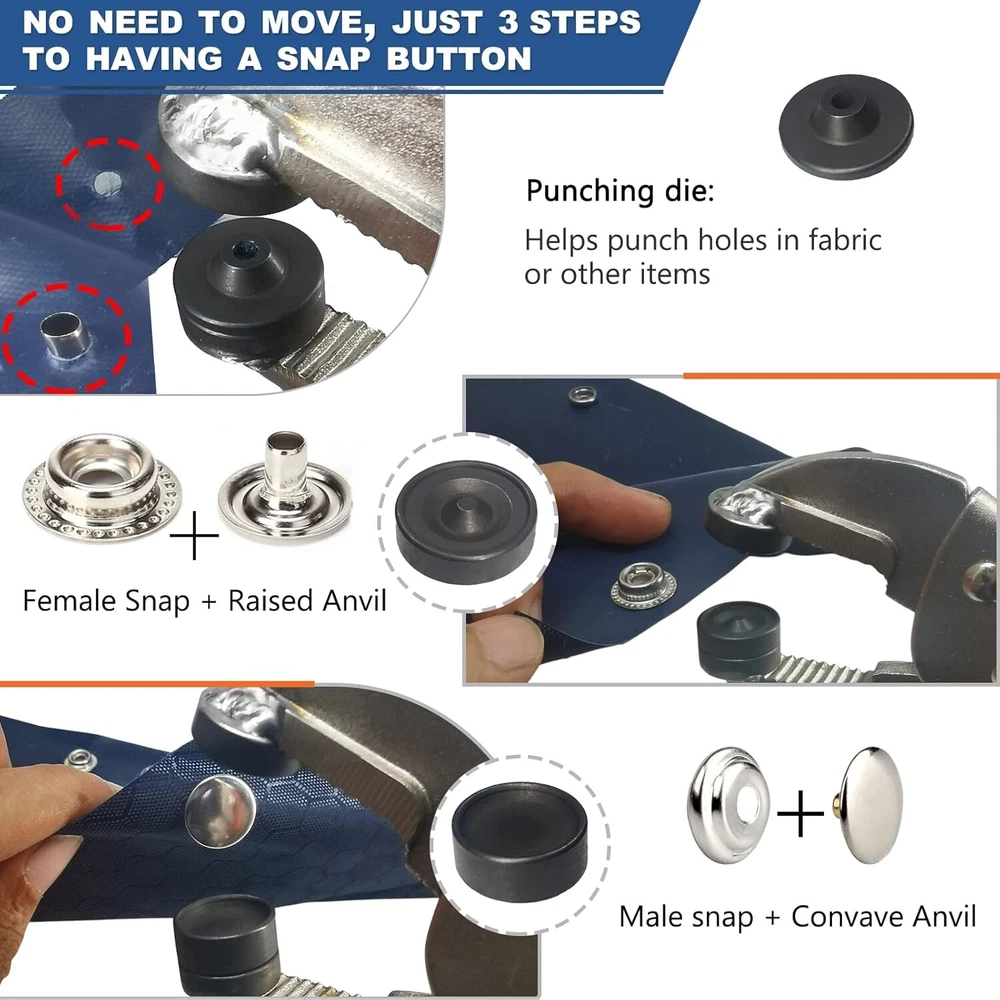 NO NEED TO MOVE, JUST 3 STEPS TO HAVING A SNAP BUTTON

Punching die:

Helps punch holes in fabric or other items

Female Snap + Raised Anvil

Male snap + Convave Anvil