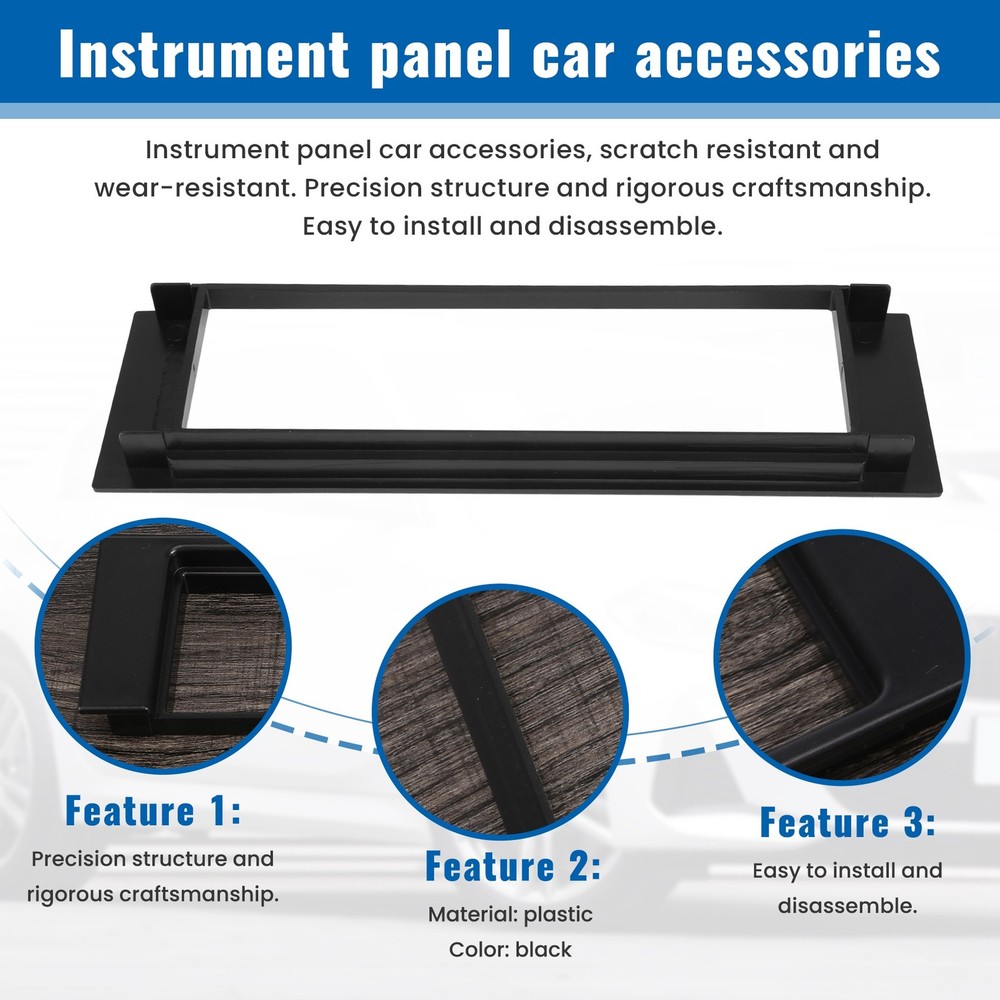 Instrument panel car accessories

Instrument panel car accessories, scratch resistant and wear-resistant. Precision structure and rigorous craftsmanship. Easy to install and disassemble.

Feature 1:
Precision structure and rigorous craftsmanship.

Feature 2:
Material: plastic
Color: black

Feature 3:
Easy to install and disassemble.