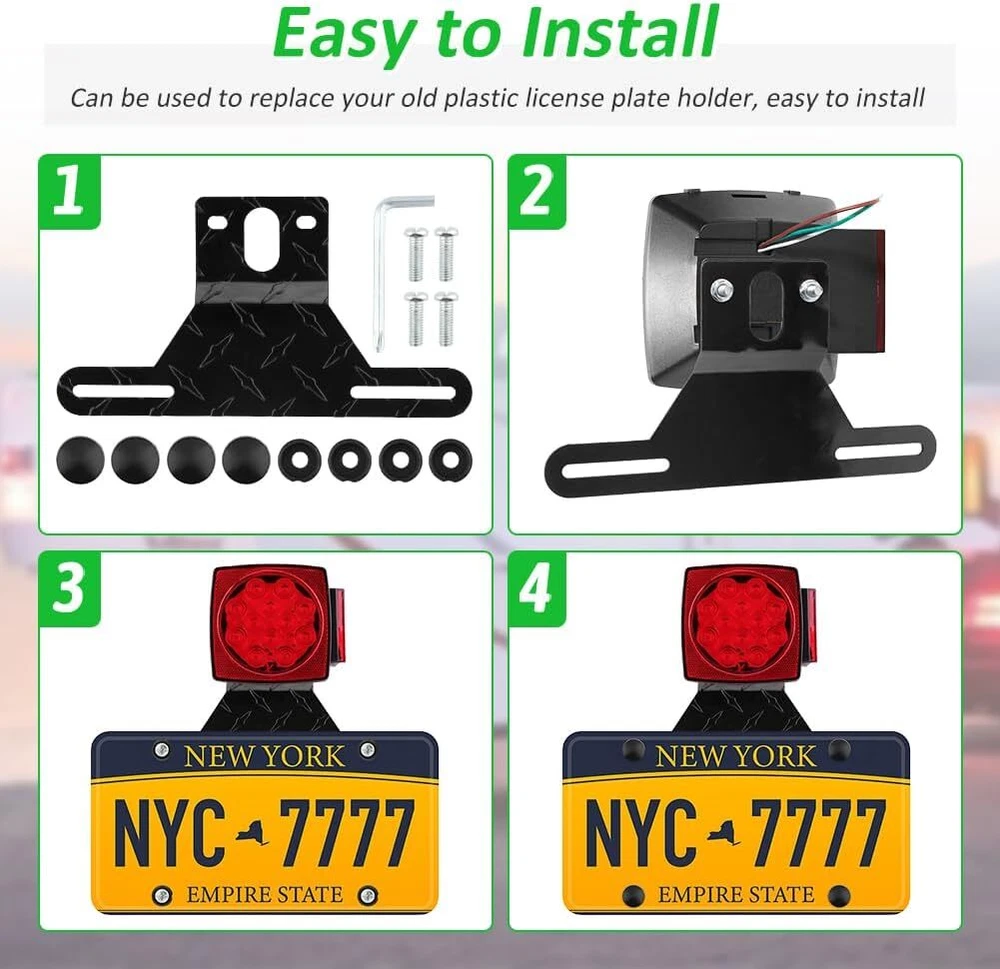 Easy to Install

Can be used to replace your old plastic license plate holder, easy to install

1

2

3

NEW YORK
NYC 7777
EMPIRE STATE

4

NEW YORK
NYC 7777
EMPIRE STATE