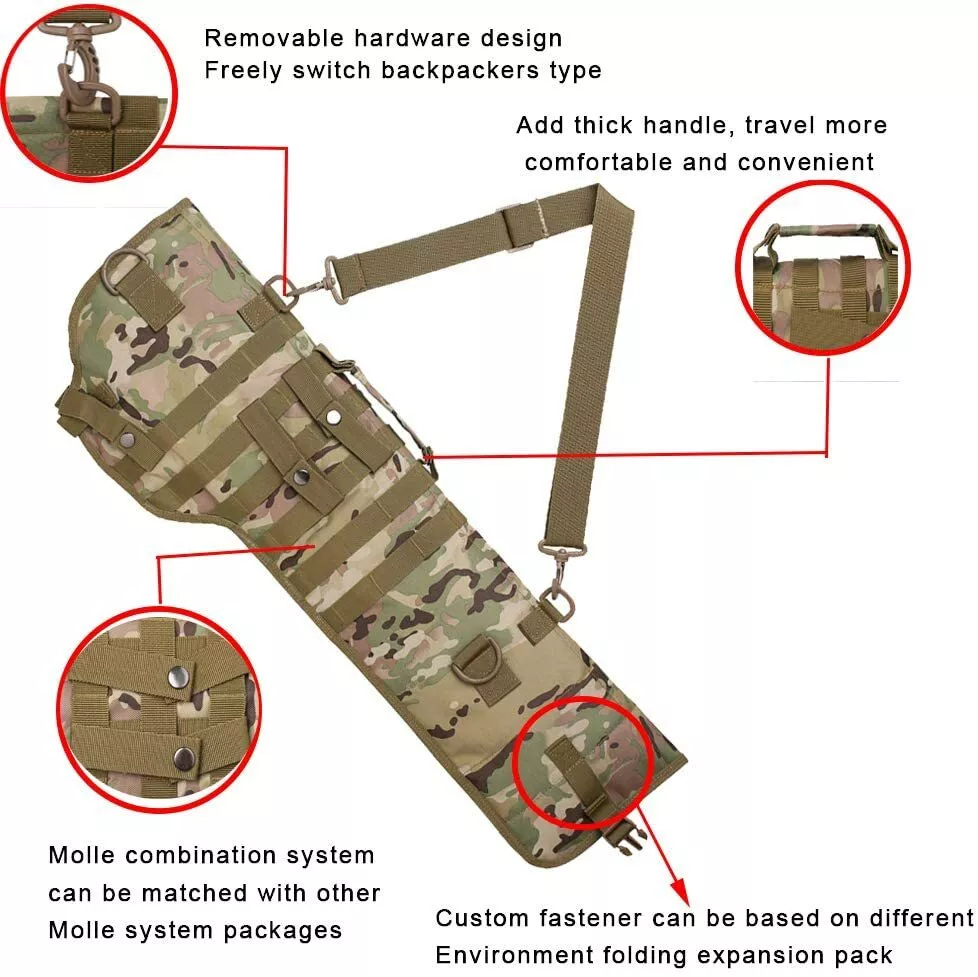 Removable hardware design
Freely switch backpackers type

Add thick handle, travel more
comfortable and convenient

Molle combination system
can be matched with other
Molle system packages

Custom fastener can be based on different
Environment folding expansion pack