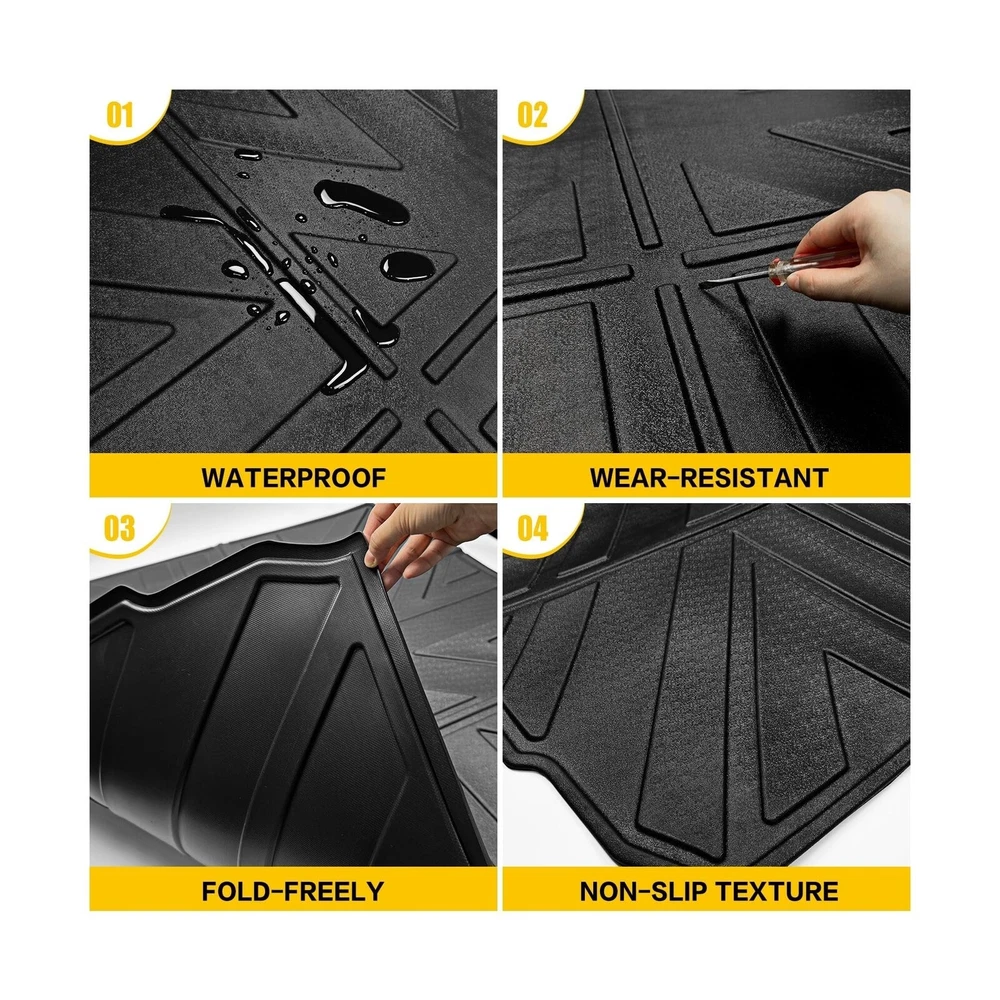 01

WATERPROOF

02

WEAR-RESISTANT

03

FOLD-FREELY

04

NON-SLIP TEXTURE