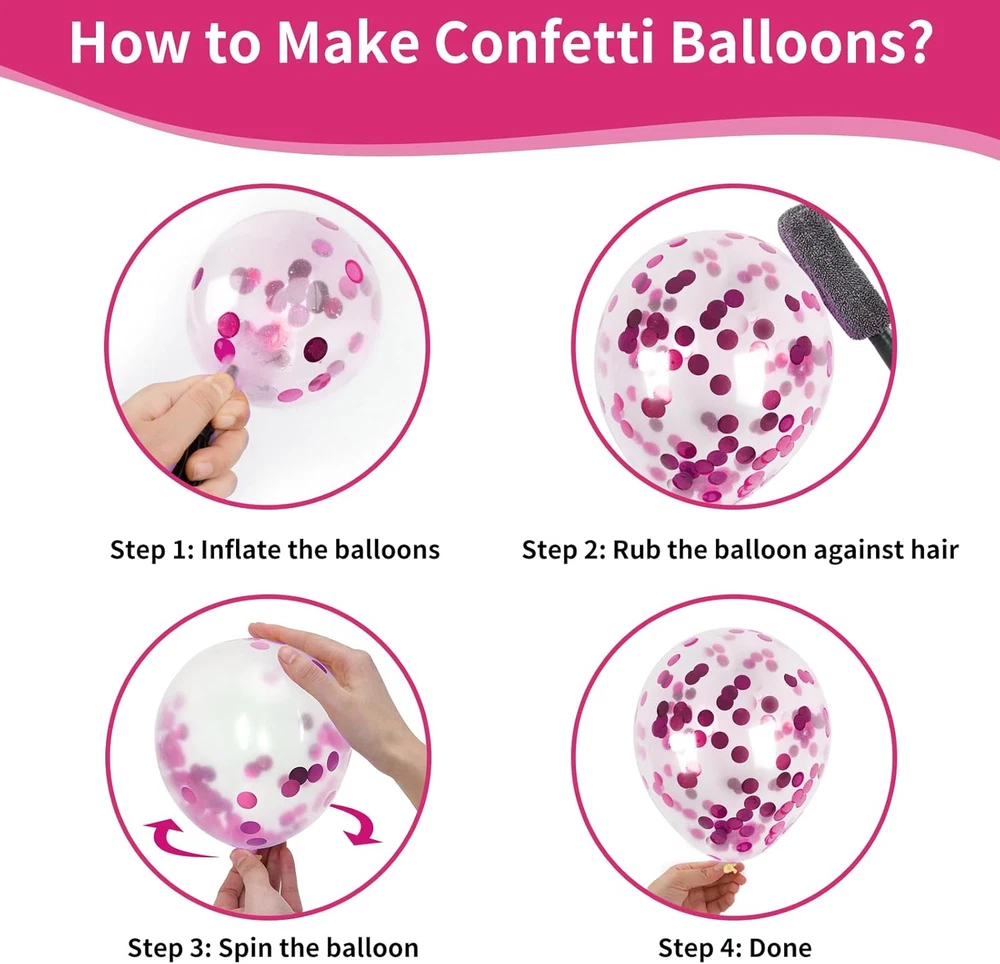 How to Make Confetti Balloons?

Step 1: Inflate the balloons

Step 2: Rub the balloon against hair

Step 3: Spin the balloon

Step 4: Done