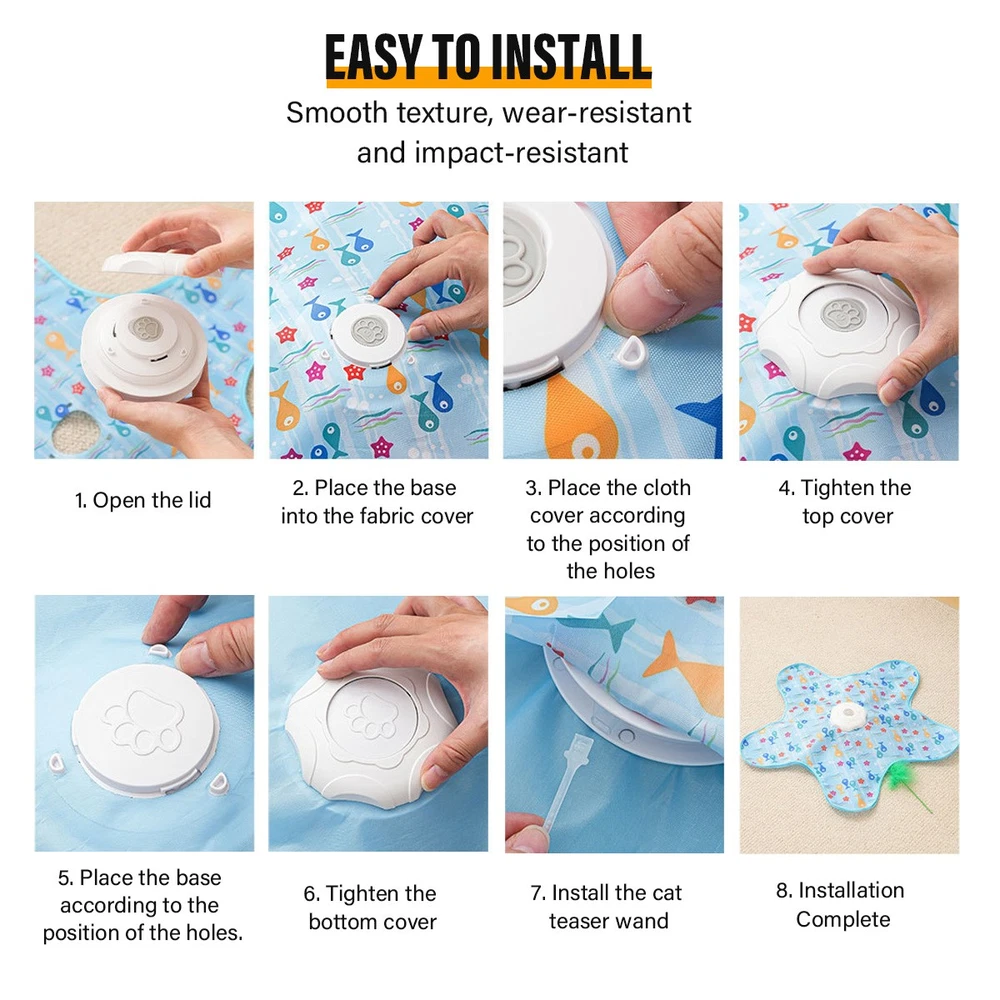 EASY TO INSTALL

Smooth texture, wear-resistant and impact-resistant

1. Open the lid

2. Place the base into the fabric cover

3. Place the cloth cover according to the position of the holes

4. Tighten the top cover

5. Place the base according to the position of the holes.

6. Tighten the bottom cover

7. Install the cat teaser wand

8. Installation Complete