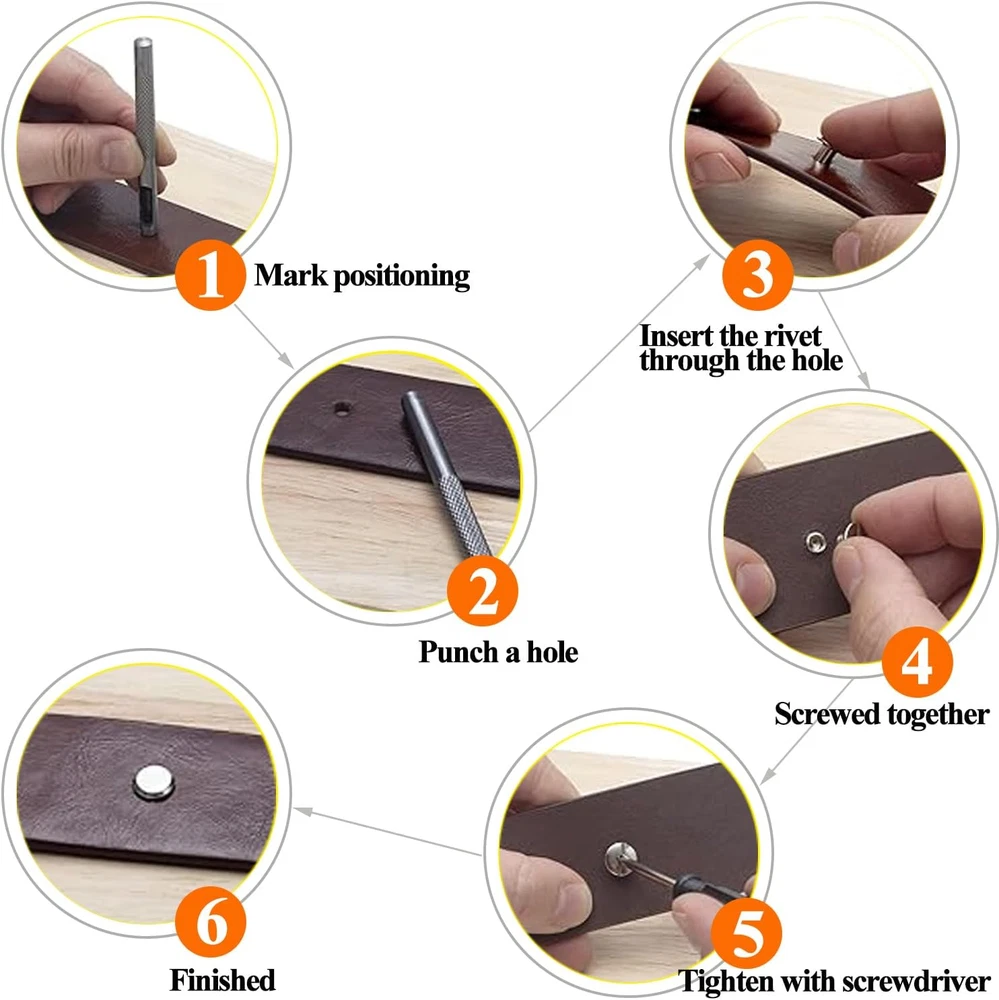 1 Mark positioning

2 Punch a hole

3 Insert the rivet through the hole

4 Screwed together

5 Tighten with screwdriver

6 Finished