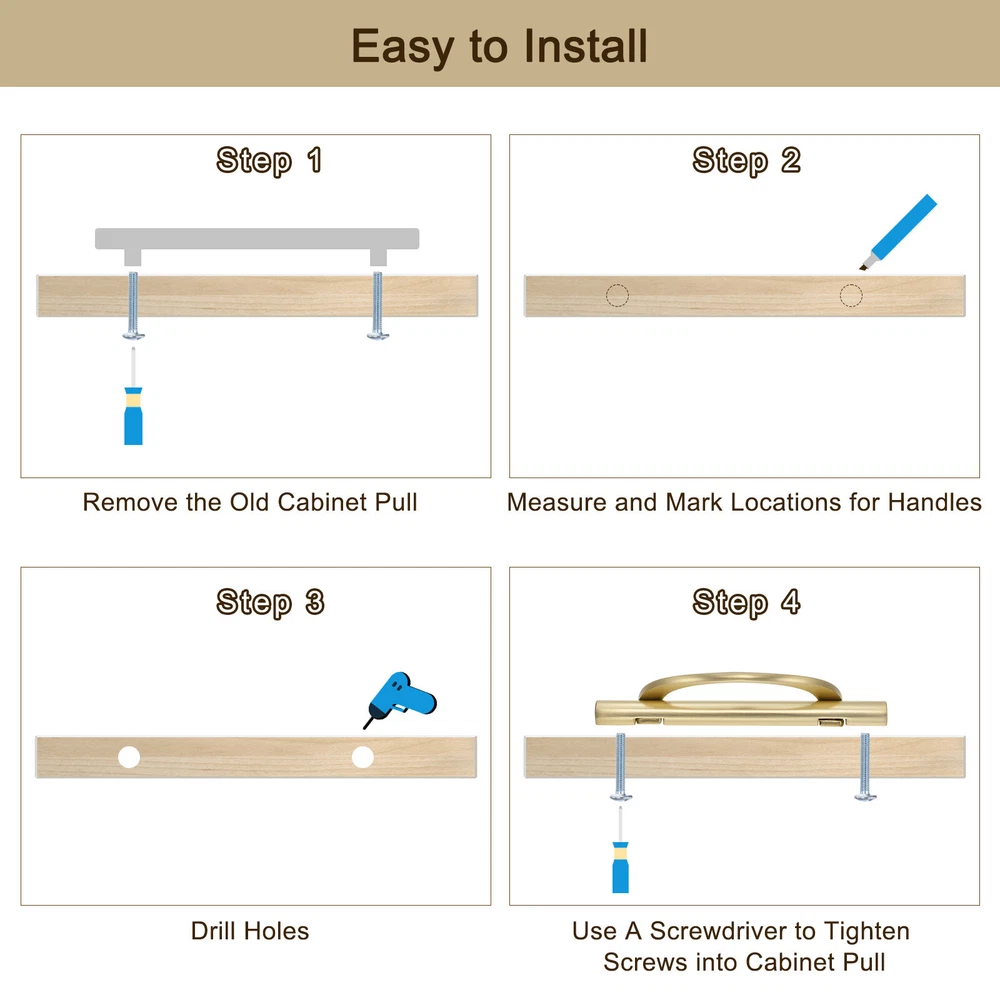 Easy to Install

Step 1

Remove the Old Cabinet Pull

Step 2

Measure and Mark Locations for Handles

Step 3

Drill Holes

Step 4

Use A Screwdriver to Tighten Screws into Cabinet Pull