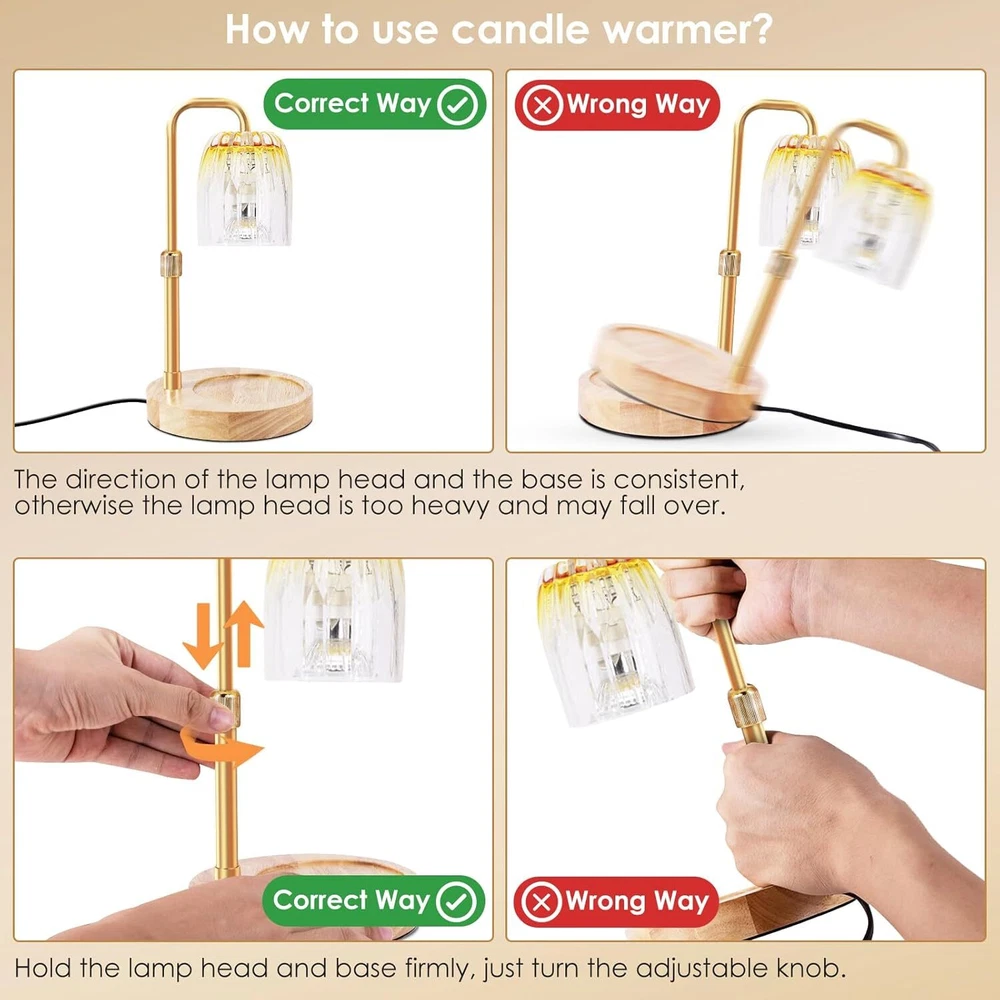 How to use candle warmer?

Correct Way

Wrong Way

The direction of the lamp head and the base is consistent, otherwise the lamp head is too heavy and may fall over.

Correct Way

Wrong Way

Hold the lamp head and base firmly, just turn the adjustable knob.