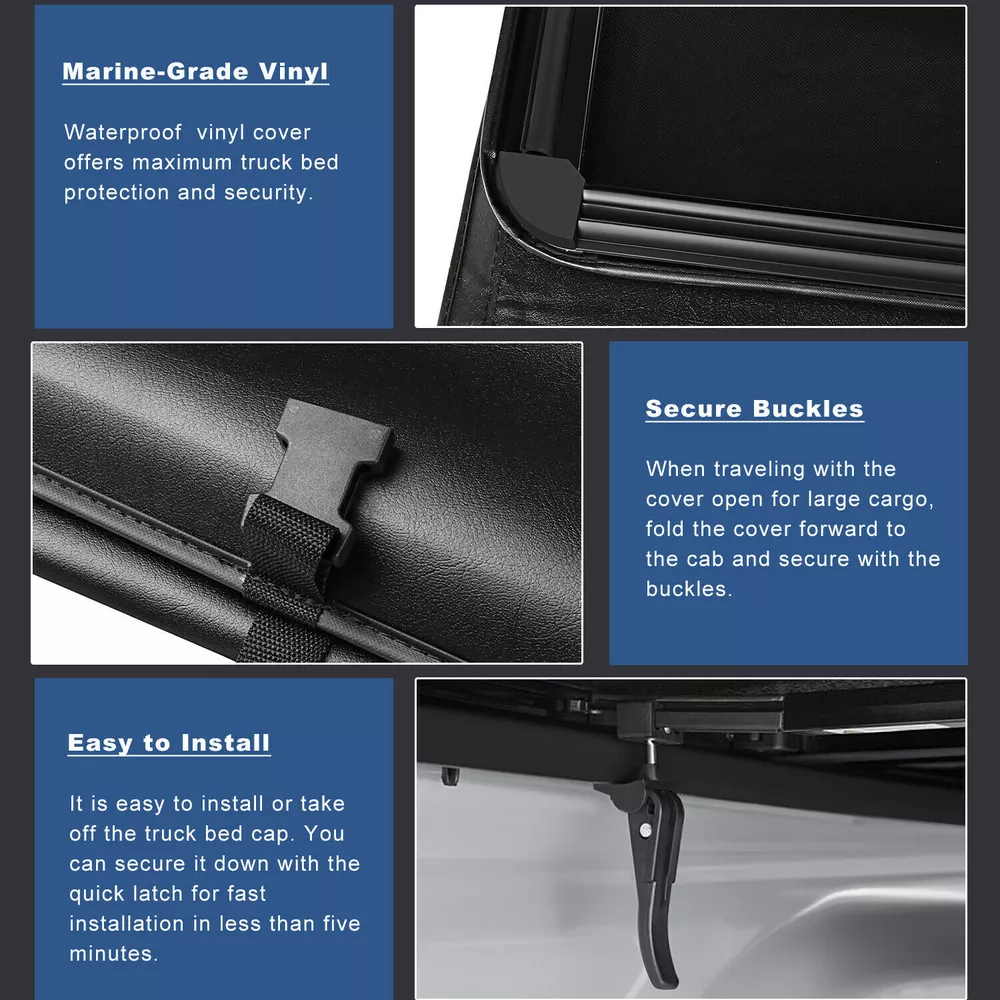 Marine-Grade Vinyl

Waterproof vinyl cover offers maximum truck bed protection and security.

Secure Buckles

When traveling with the cover open for large cargo, fold the cover forward to the cab and secure with the buckles.

Easy to Install

It is easy to install or take off the truck bed cap. You can secure it down with the quick latch for fast installation in less than five minutes.