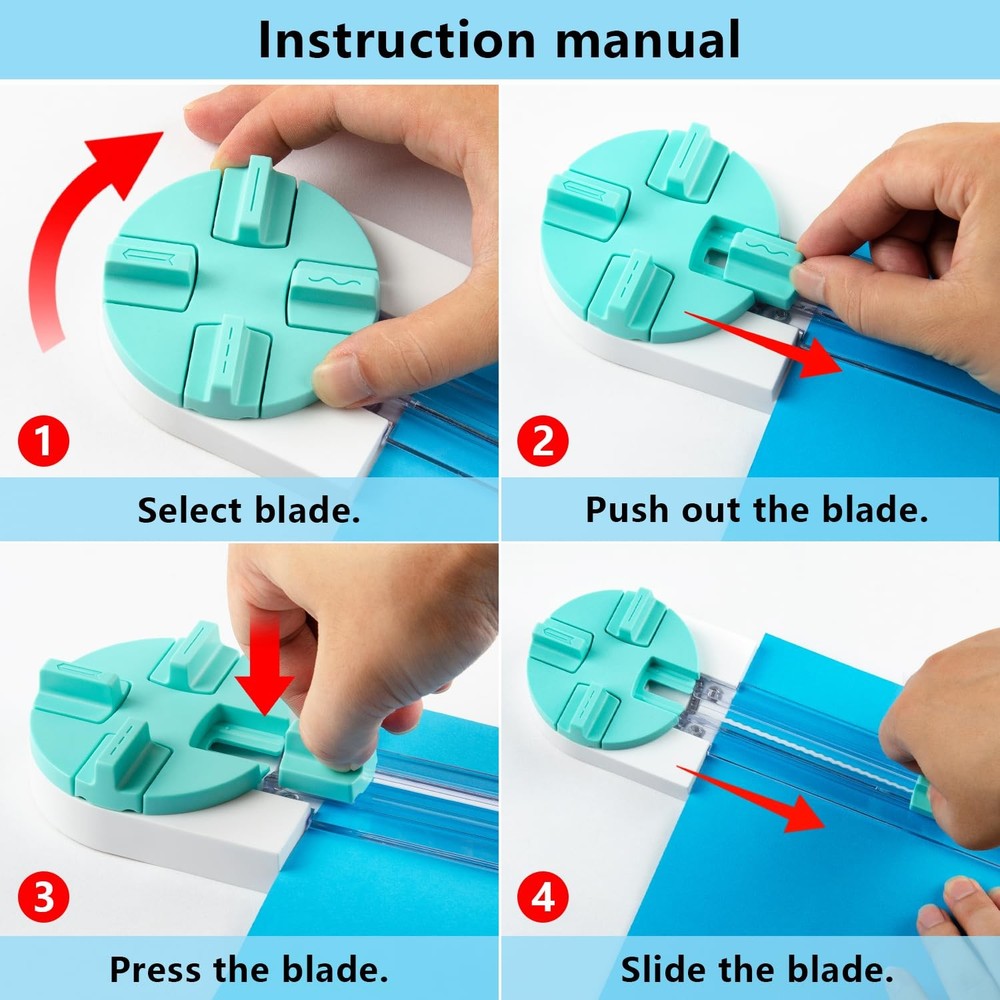 Instruction manual

1

Select blade.

2

Push out the blade.

3

Press the blade.

4

Slide the blade.