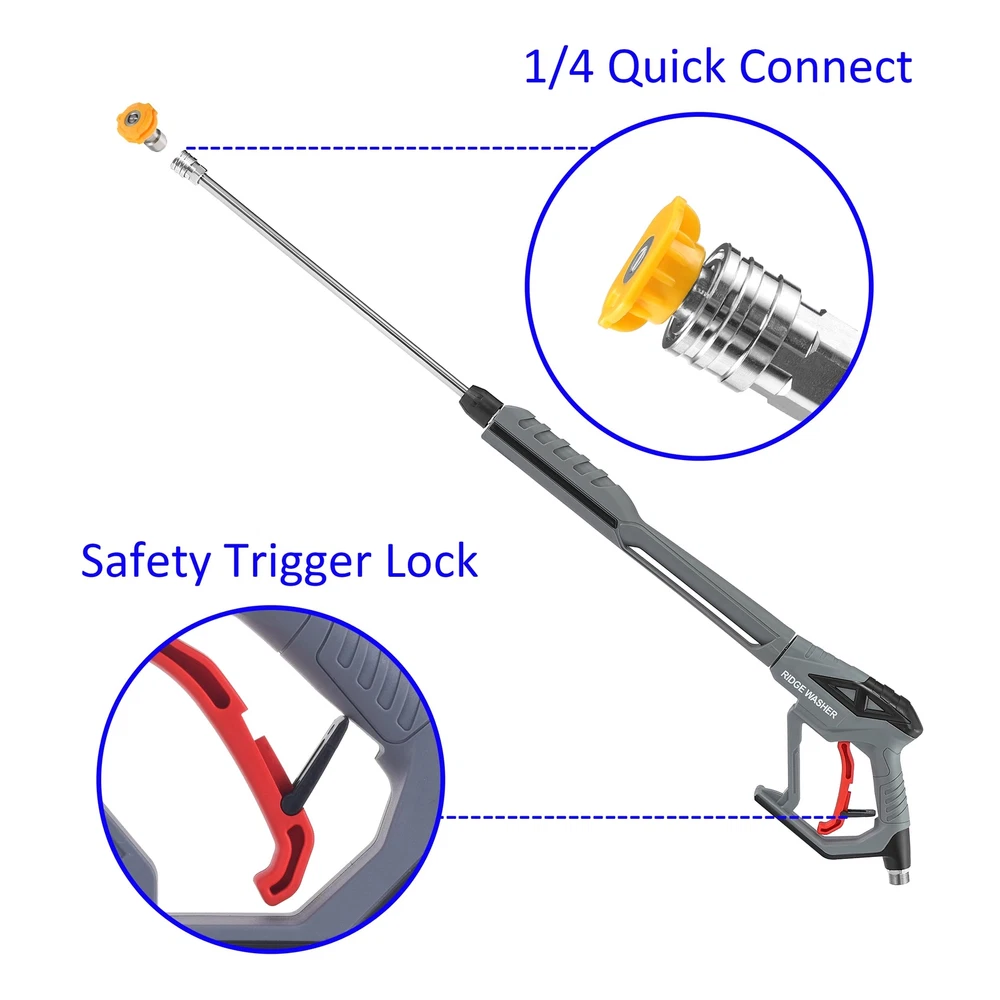 1/4 Quick Connect

Safety Trigger Lock

RIDGE WASHER