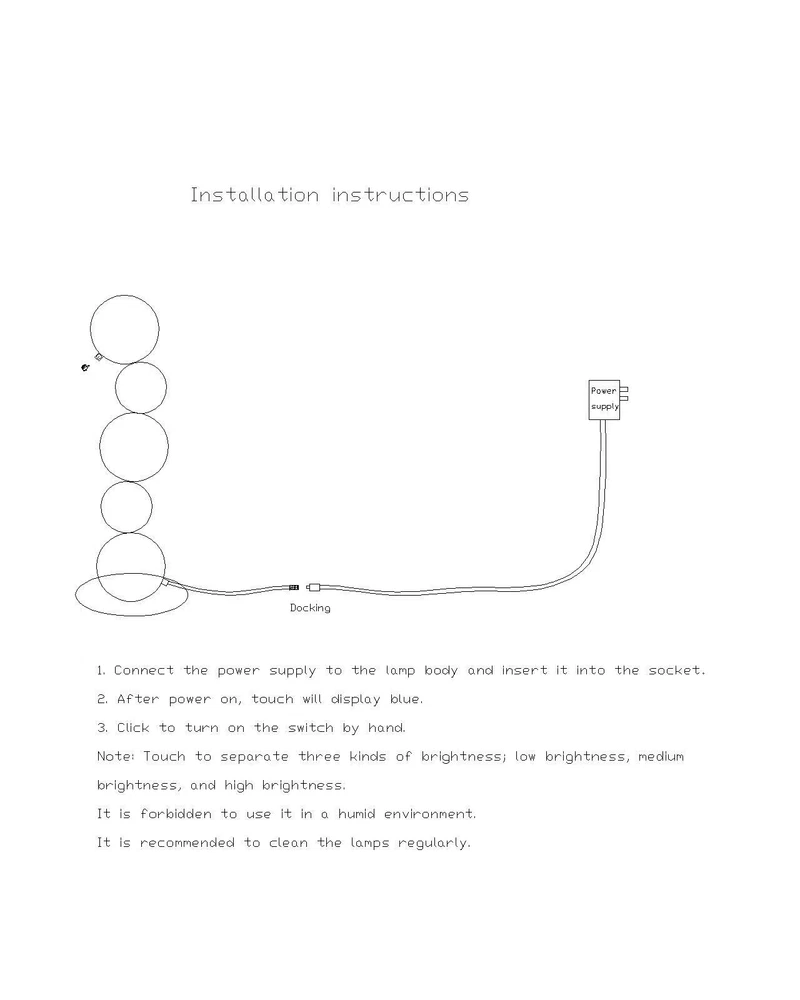 Installation instructions

Power supply

Docking

1. Connect the power supply to the lamp body and insert it into the socket.

2. After power on, touch will display blue.

3. Click to turn on the switch by hand.

Note: Touch to separate three kinds of brightness; low brightness, medium brightness, and high brightness.

It is forbidden to use it in a humid environment.

It is recommended to clean the lamps regularly.