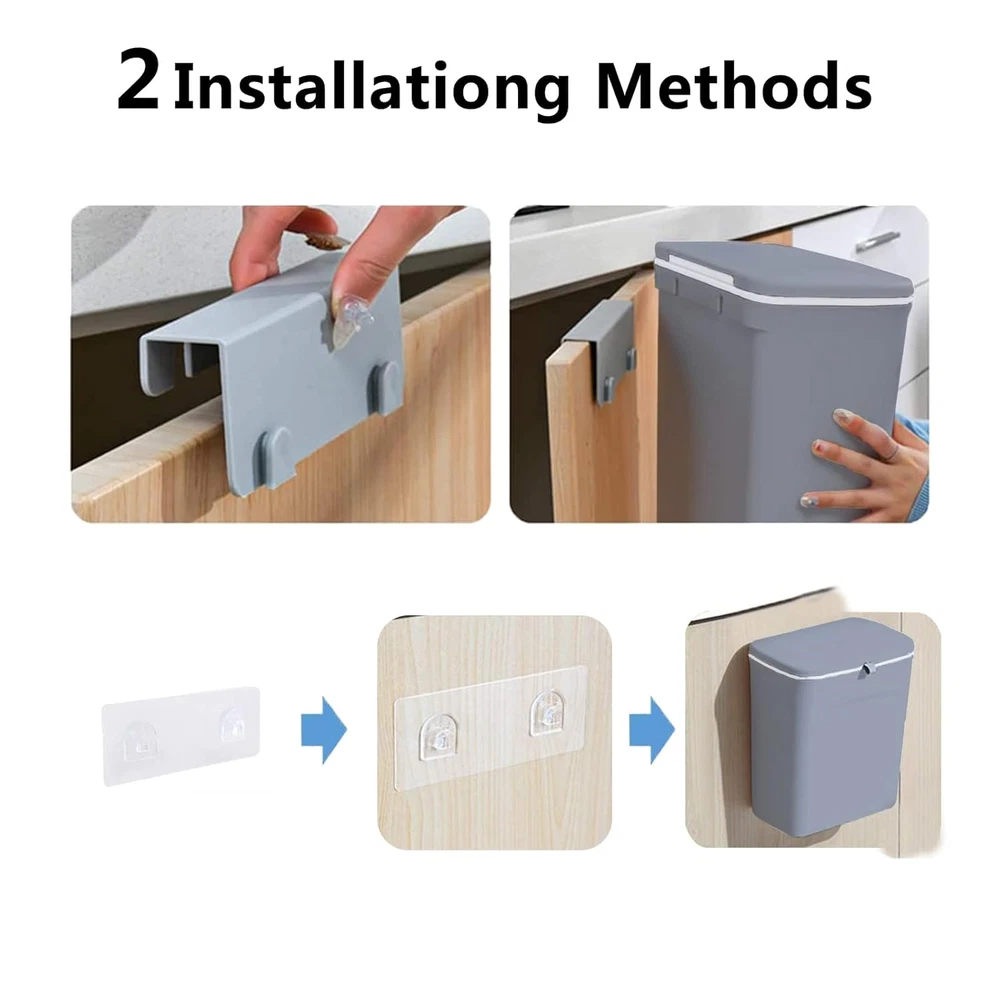 2 Installationg Methods