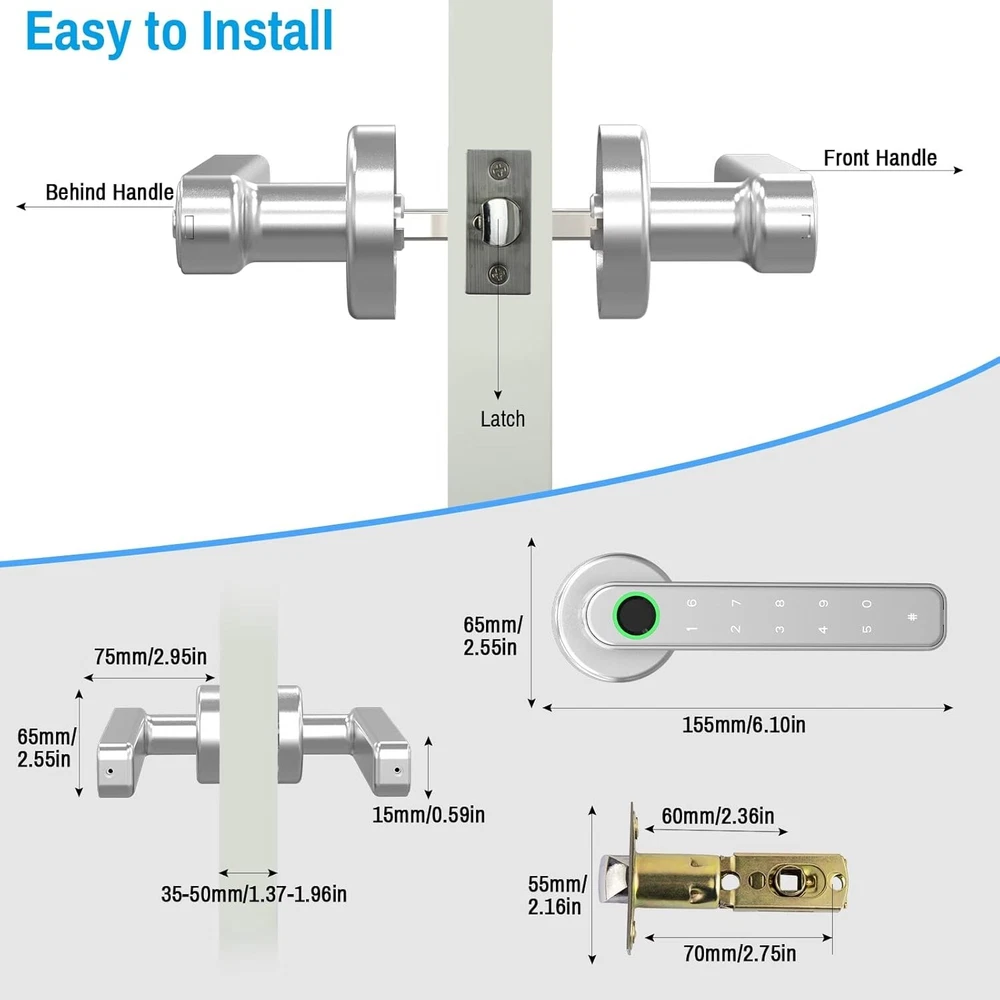 Easy to Install

Behind Handle

Front Handle

Latch

75mm/2.95in

65mm/ 2.55in

15mm/0.59in

35-50mm/1.37-1.96in

65mm/ 2.55in

6 7 8 9 0

1 2 3 4 5 #

155mm/6.10in

60mm/2.36in

55mm/ 2.16in

70mm/2.75in