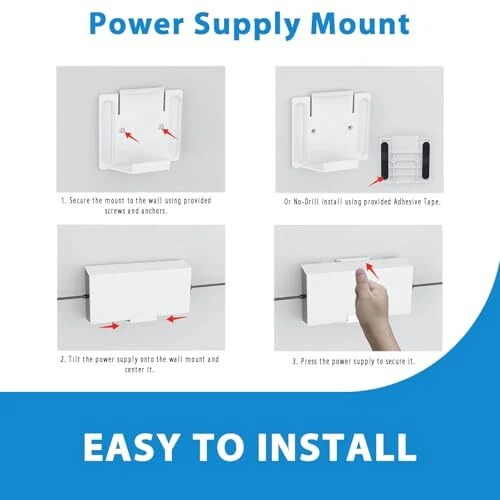 Power Supply Mount

1. Secure the mount to the wall using provided screws and anchors.

Or No-Drill install using provided Adhesive Tape.

2. Tilt the power supply onto the wall mount and center it.

3. Press the power supply to secure it.

EASY TO INSTALL