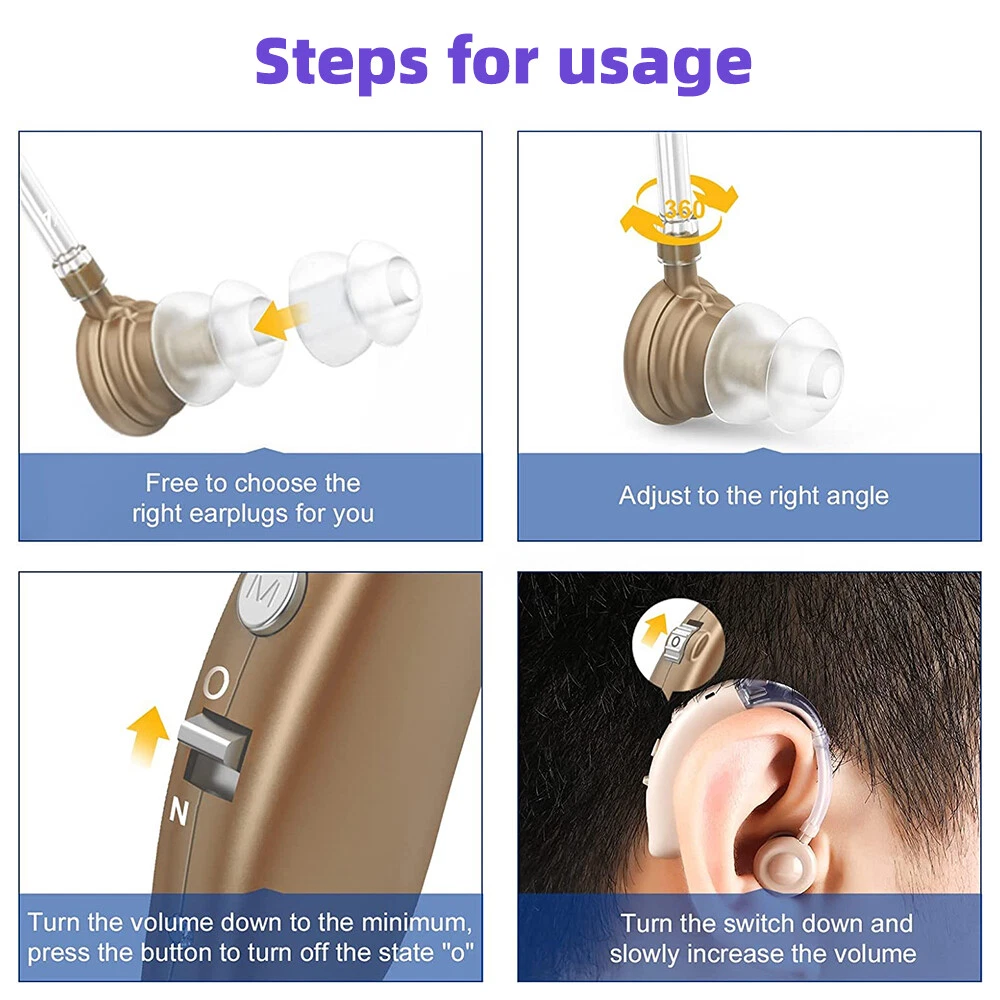 Steps for usage

Free to choose the right earplugs for you

360

Adjust to the right angle

M

O

N

Turn the volume down to the minimum, press the button to turn off the state "o"

O

Turn the switch down and slowly increase the volume