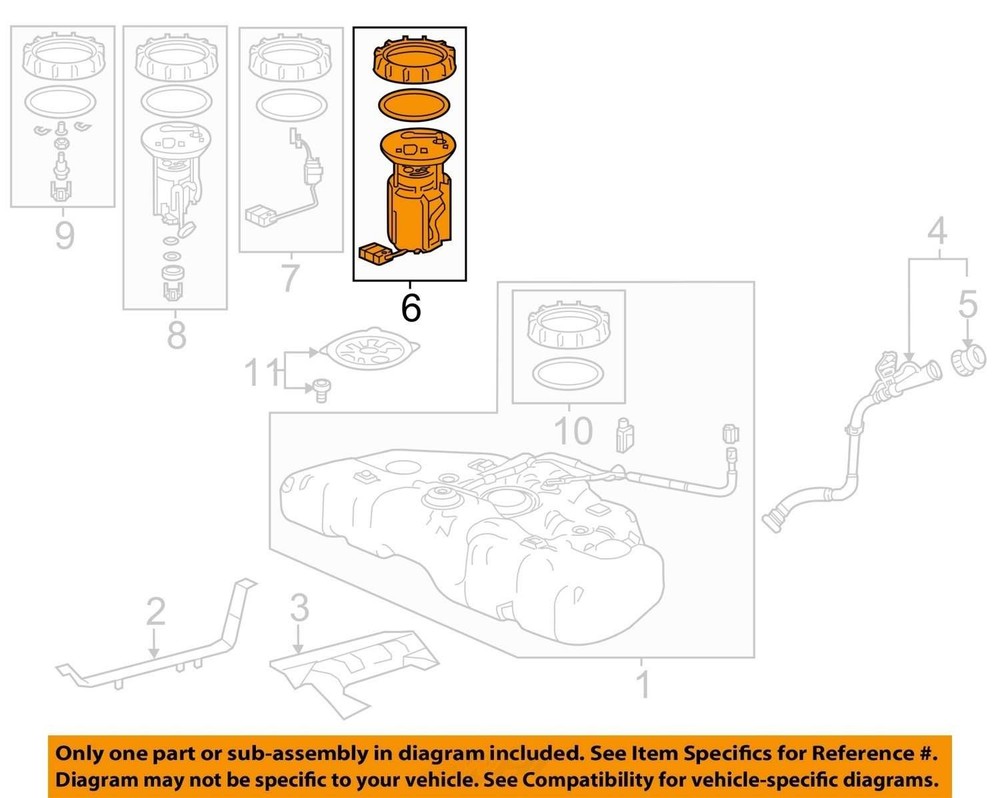 9
8
7
6
4
5
11
10
2
3
1

Only one part or sub-assembly in diagram included. See Item Specifics for Reference #.
Diagram may not be specific to your vehicle. See Compatibility for vehicle-specific diagrams.