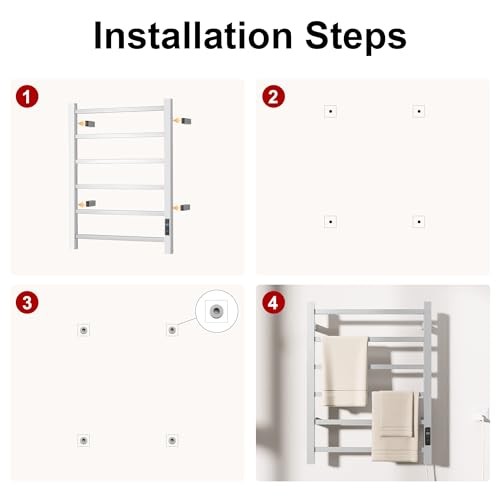 Installation Steps

1

2

3

4