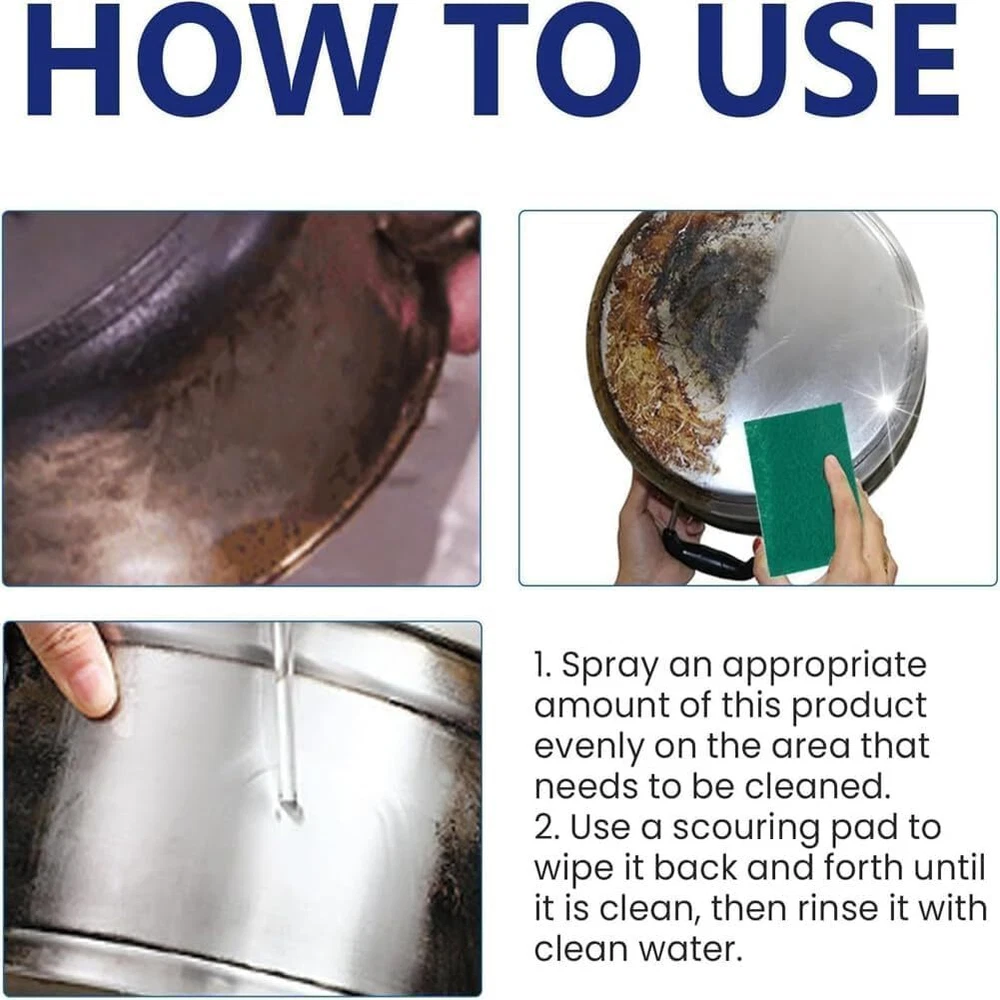 HOW TO USE

1. Spray an appropriate amount of this product evenly on the area that needs to be cleaned.
2. Use a scouring pad to wipe it back and forth until it is clean, then rinse it with clean water.