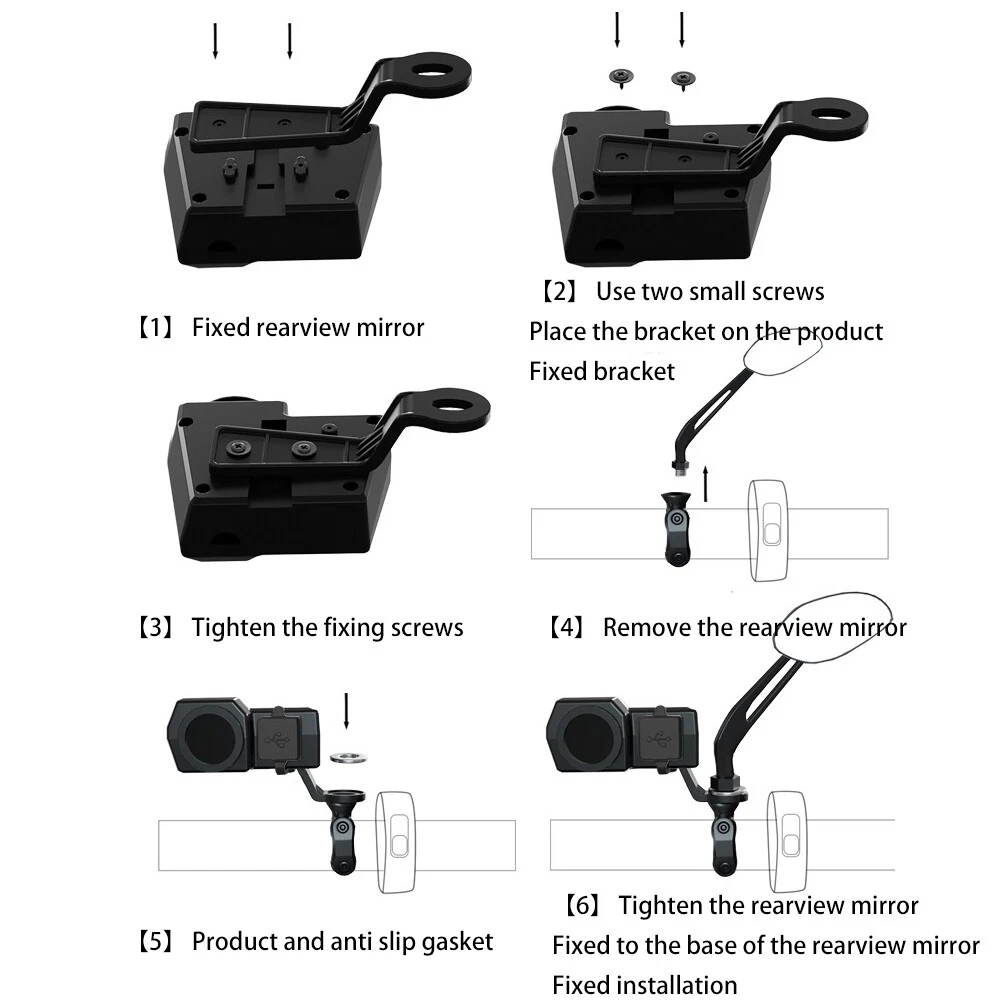 【1】 Fixed rearview mirror

【2】 Use two small screws
Place the bracket on the product
Fixed bracket

【3】 Tighten the fixing screws

【4】 Remove the rearview mirror

【5】 Product and anti slip gasket

【6】 Tighten the rearview mirror
Fixed to the base of the rearview mirror
Fixed installation