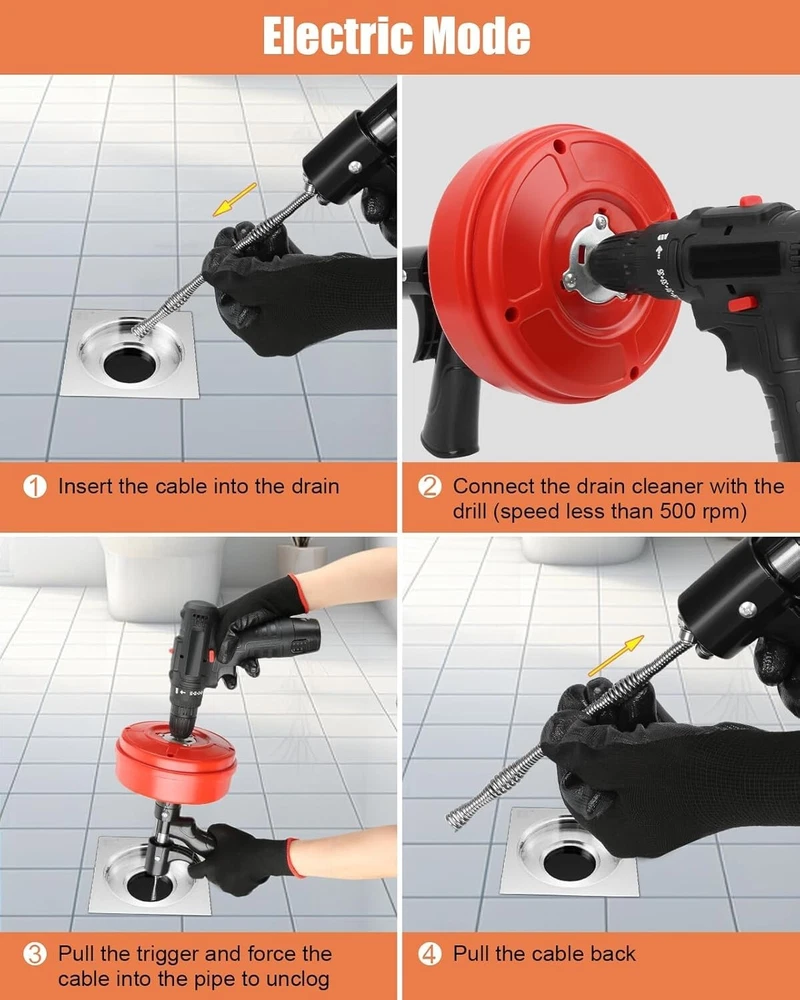 Electric Mode

1 Insert the cable into the drain

2 Connect the drain cleaner with the drill (speed less than 500 rpm)

3 Pull the trigger and force the cable into the pipe to unclog

4 Pull the cable back