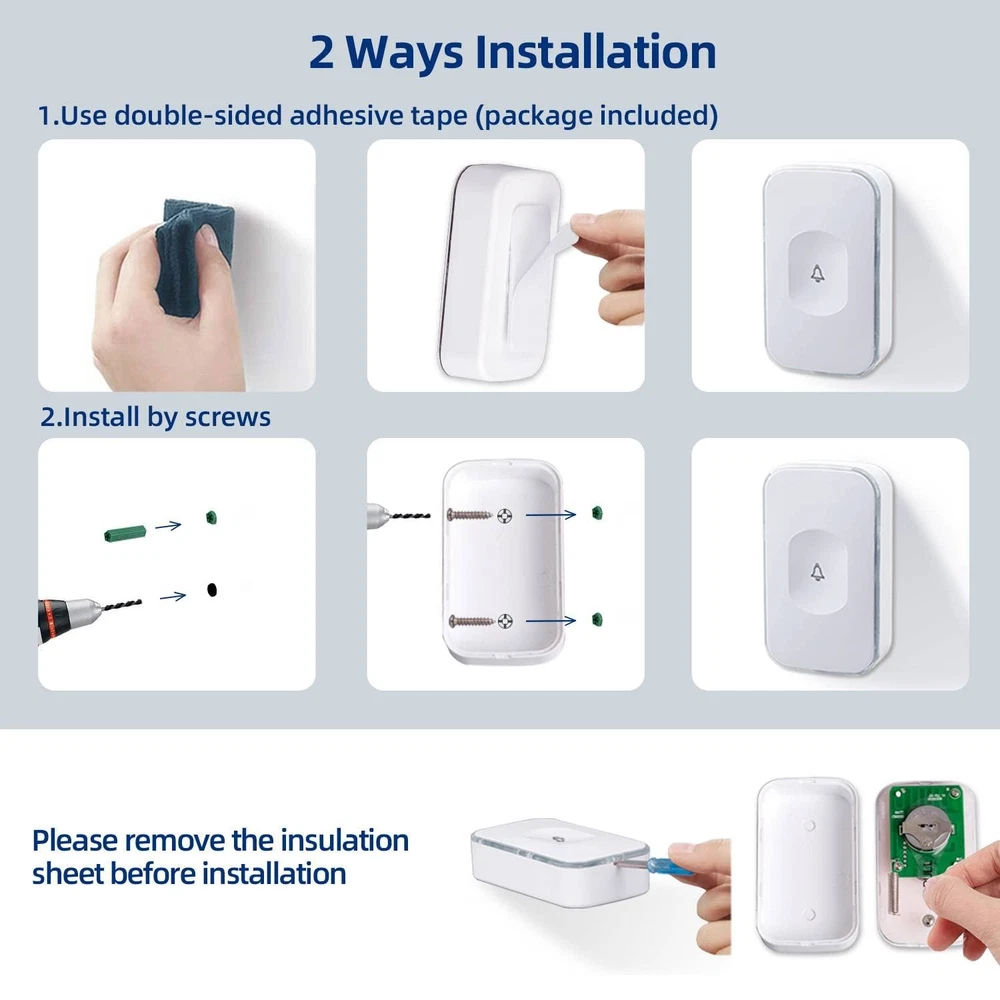 2 Ways Installation

1.Use double-sided adhesive tape (package included)

2.Install by screws

Please remove the insulation sheet before installation