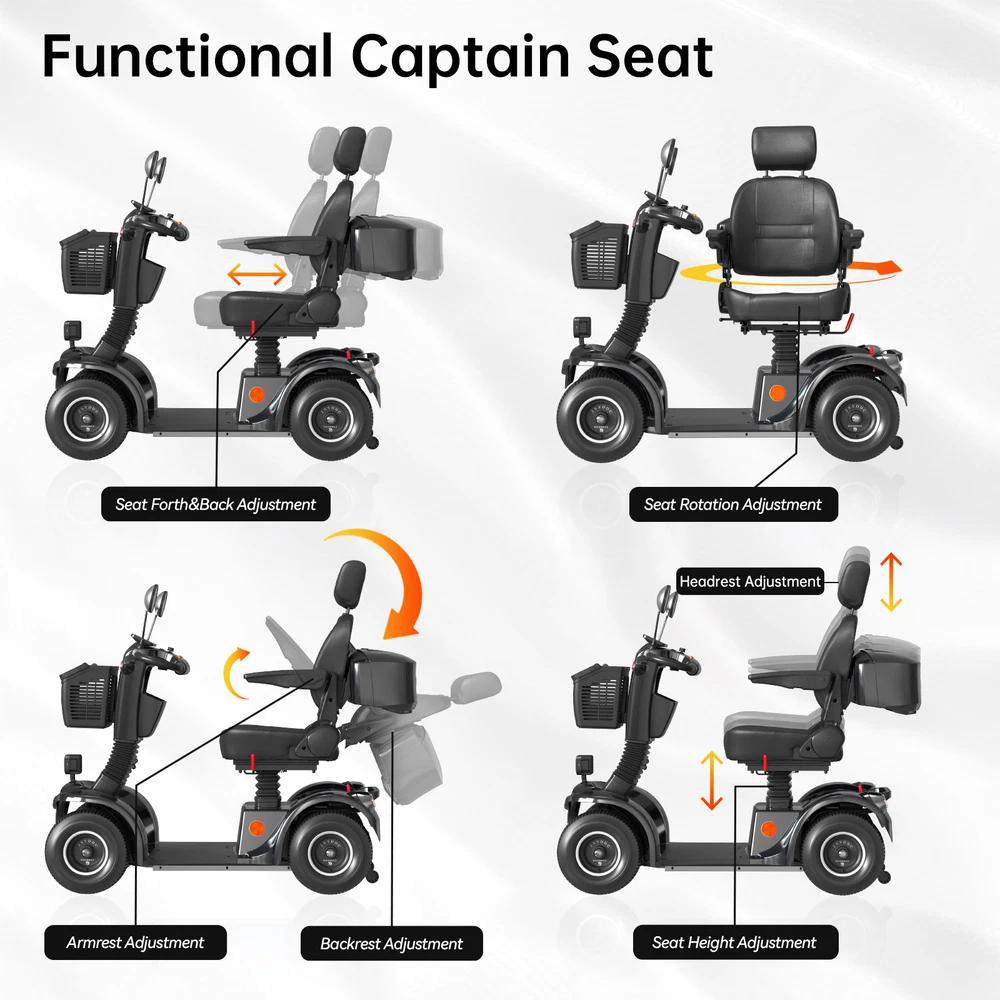 Functional Captain Seat

Seat Forth&Back Adjustment

Seat Rotation Adjustment

Headrest Adjustment

Armrest Adjustment

Backrest Adjustment

Seat Height Adjustment