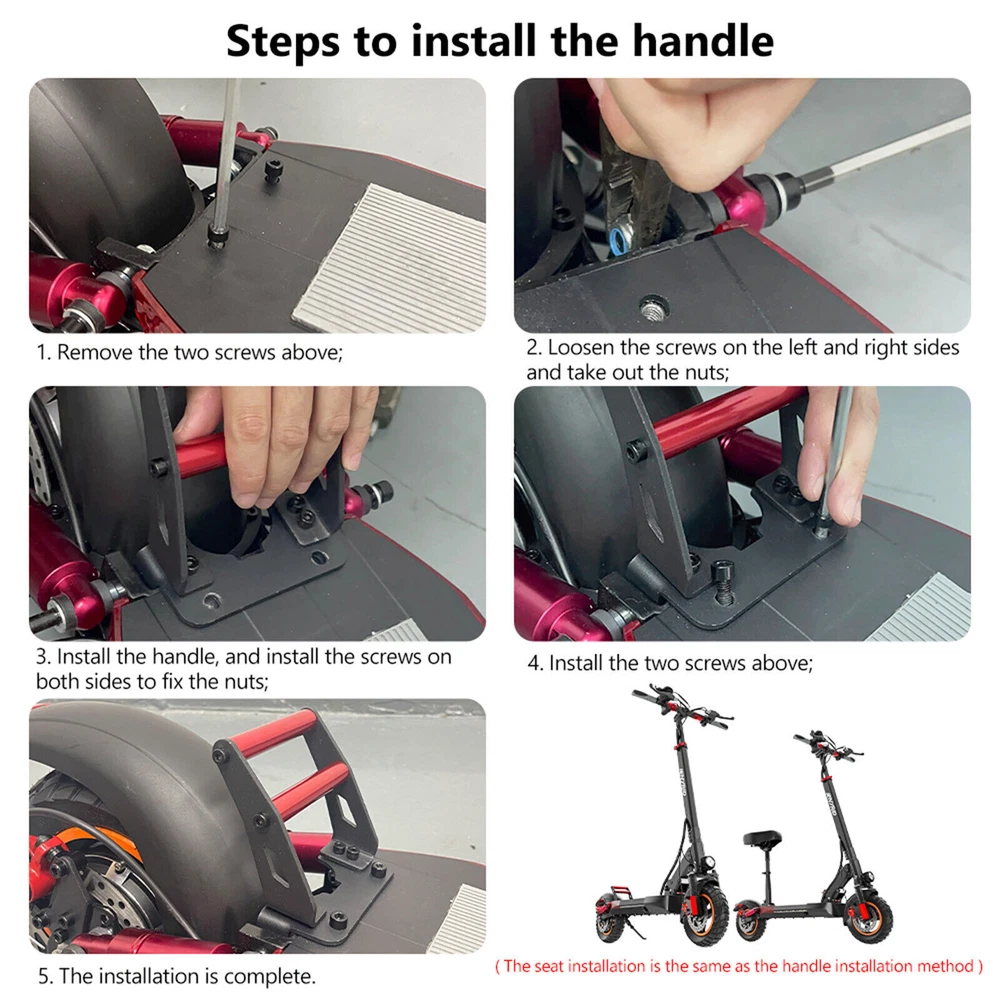 Steps to install the handle

1. Remove the two screws above;

2. Loosen the screws on the left and right sides and take out the nuts;

3. Install the handle, and install the screws on both sides to fix the nuts;

4. Install the two screws above;

5. The installation is complete.

( The seat installation is the same as the handle installation method )