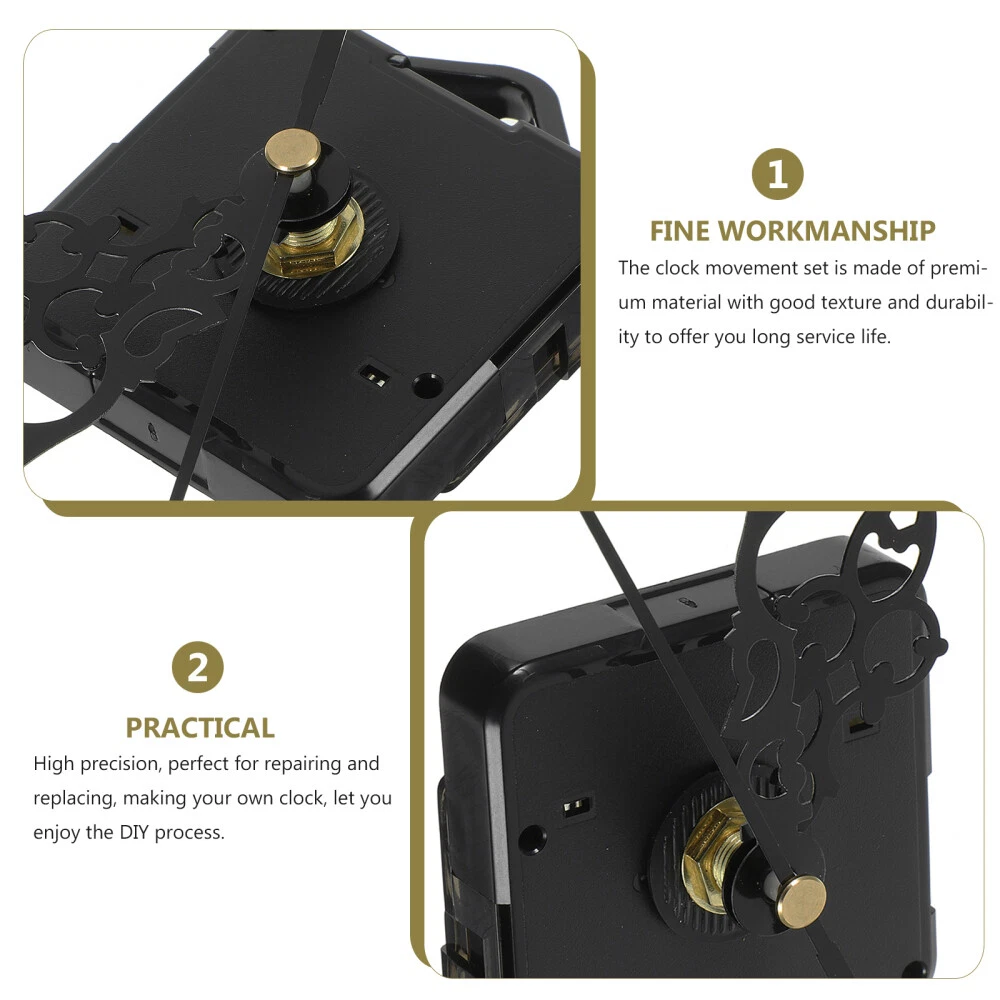 1

FINE WORKMANSHIP

The clock movement set is made of premium material with good texture and durability to offer you long service life.

2

PRACTICAL

High precision, perfect for repairing and replacing, making your own clock, let you enjoy the DIY process.