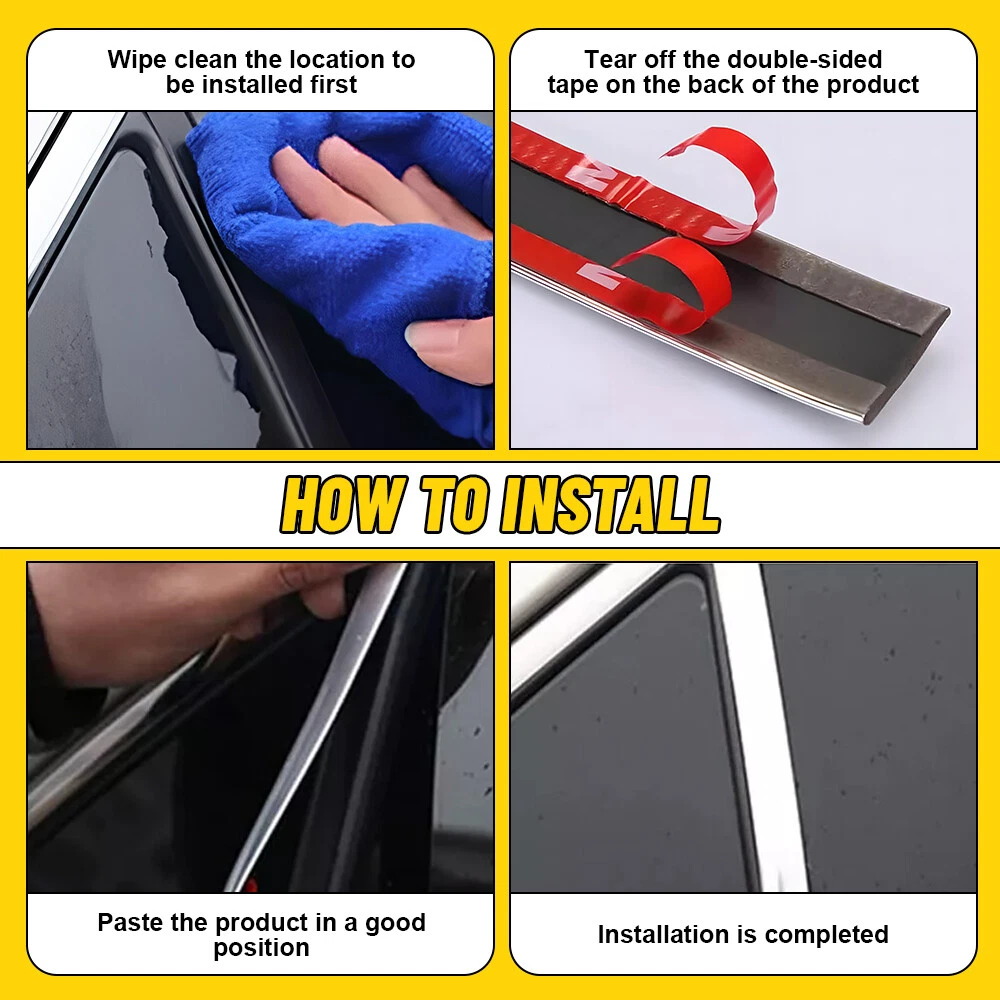 Wipe clean the location to be installed first

Tear off the double-sided tape on the back of the product

HOW TO INSTALL

Paste the product in a good position

Installation is completed