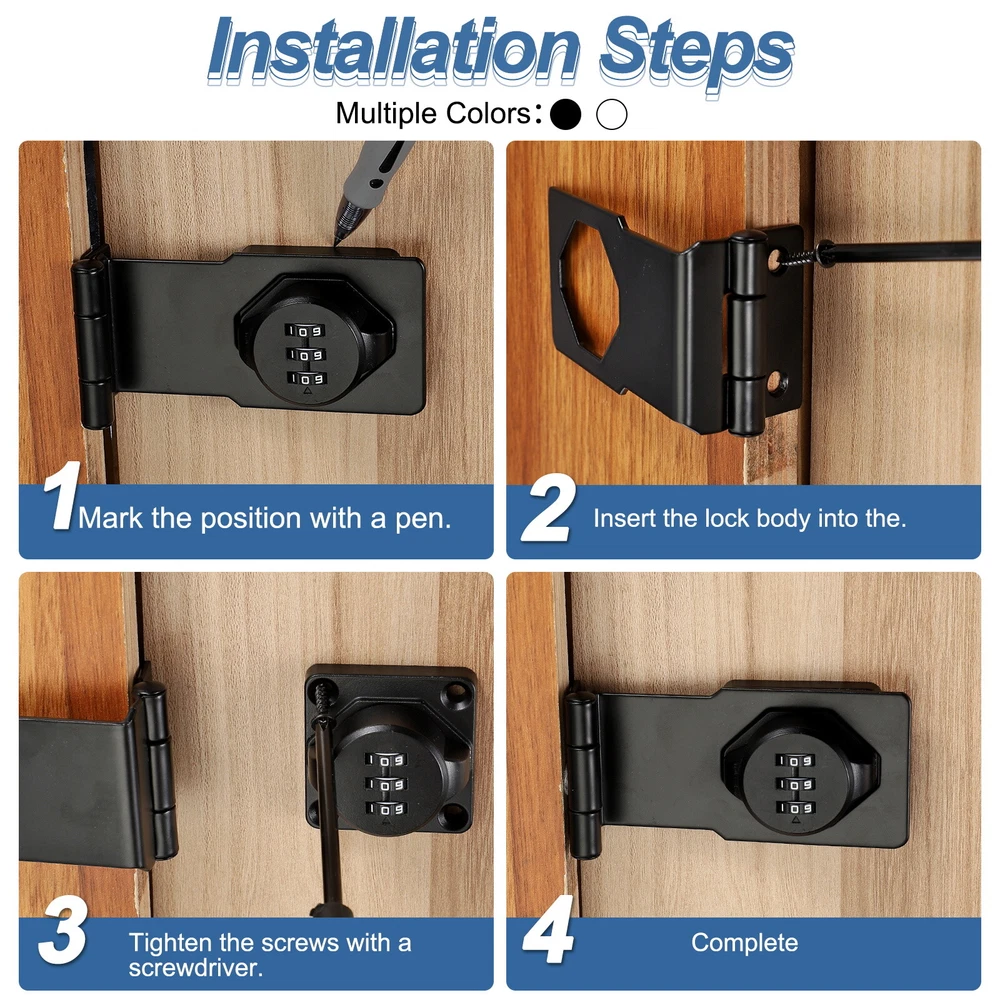 Installation Steps

Multiple Colors:

1 Mark the position with a pen.

2 Insert the lock body into the.

3 Tighten the screws with a screwdriver.

4 Complete