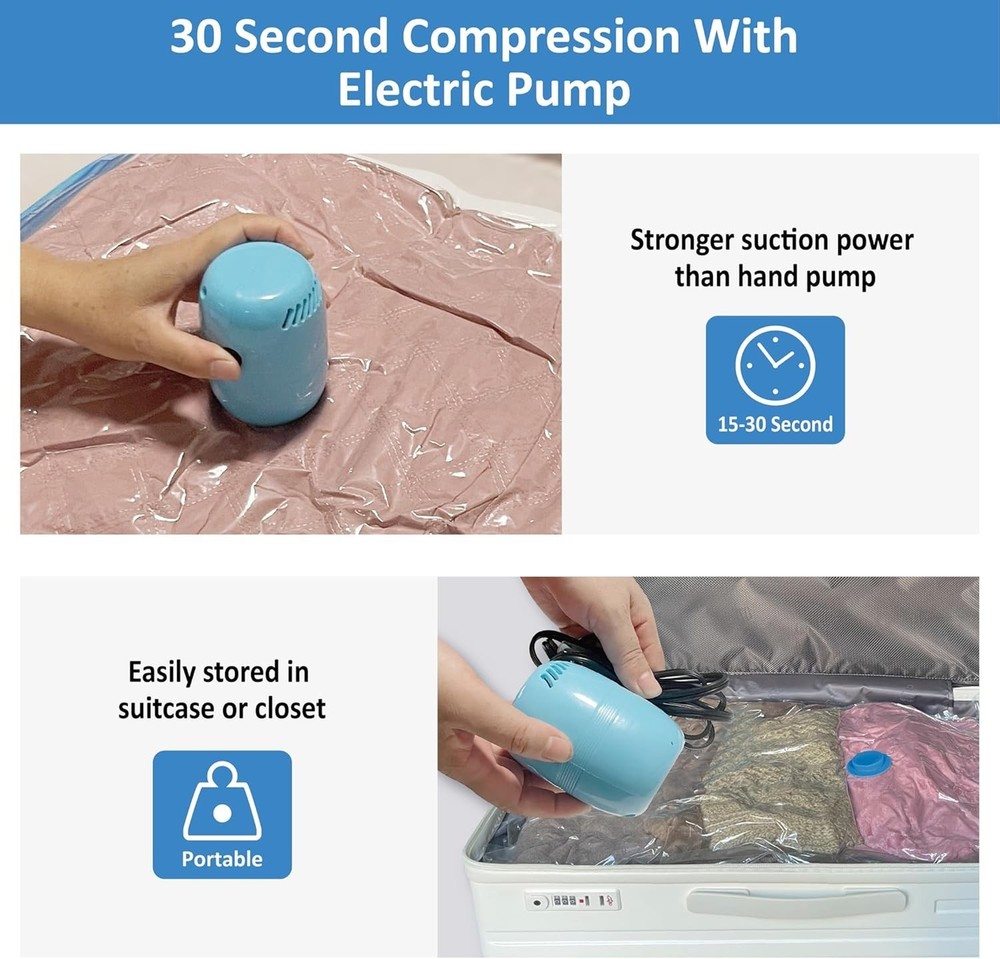 30 Second Compression With Electric Pump

Stronger suction power than hand pump

15-30 Second

Easily stored in suitcase or closet

Portable