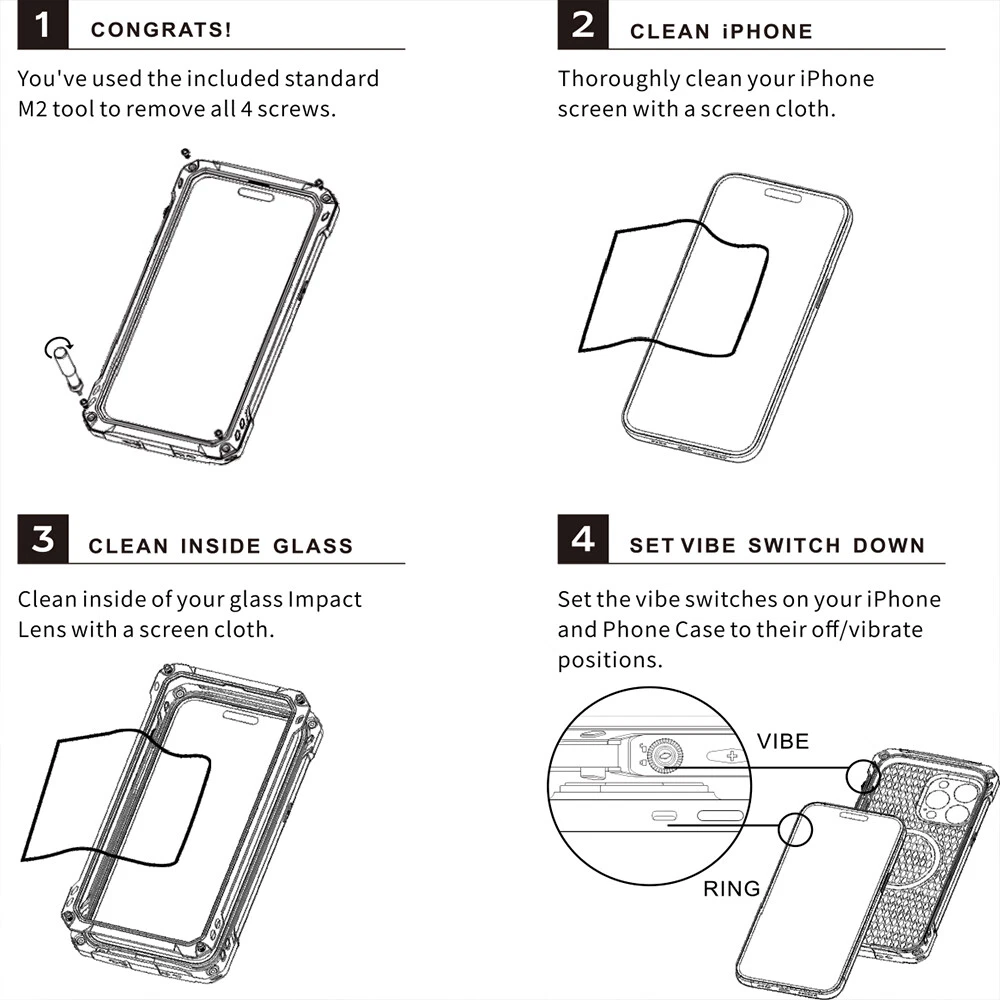 1 CONGRATS!

You've used the included standard M2 tool to remove all 4 screws.

2 CLEAN iPHONE

Thoroughly clean your iPhone screen with a screen cloth.

3 CLEAN INSIDE GLASS

Clean inside of your glass Impact Lens with a screen cloth.

4 SET VIBE SWITCH DOWN

Set the vibe switches on your iPhone and Phone Case to their off/vibrate positions.

VIBE

RING