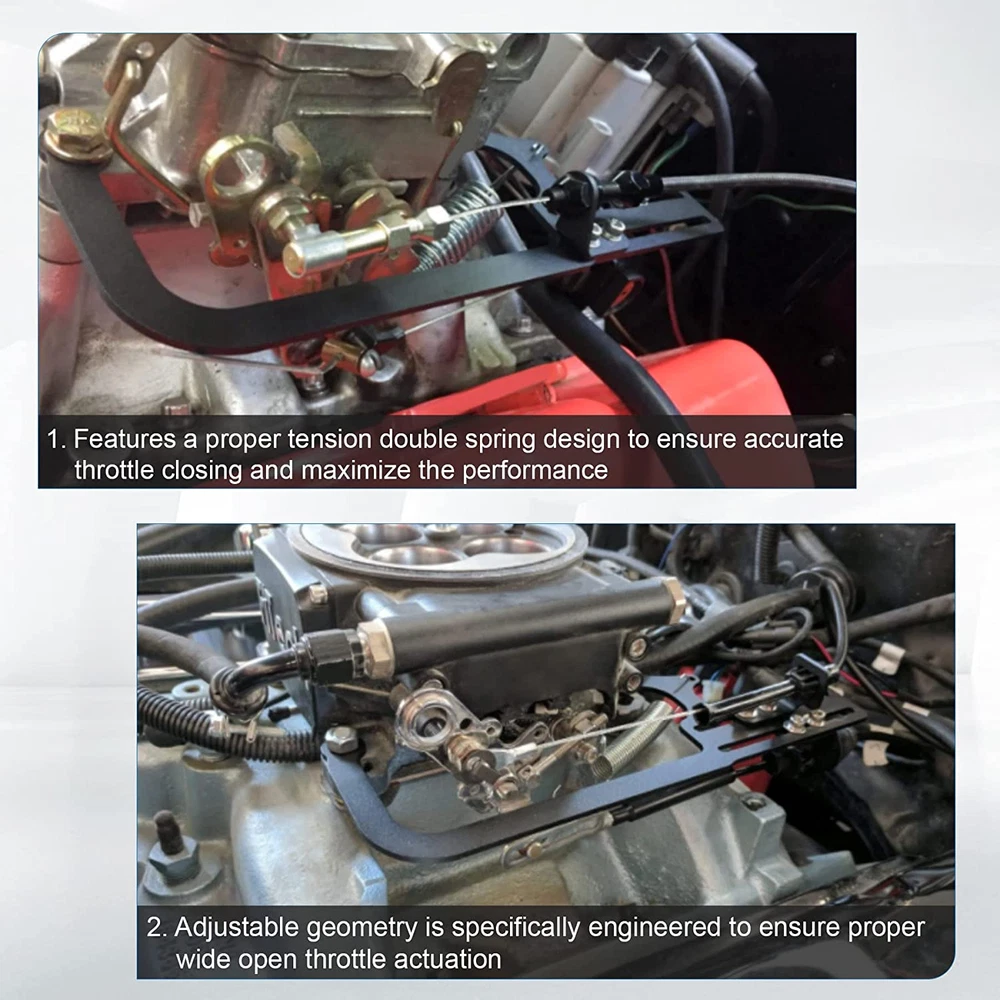 1. Features a proper tension double spring design to ensure accurate throttle closing and maximize the performance

2. Adjustable geometry is specifically engineered to ensure proper wide open throttle actuation